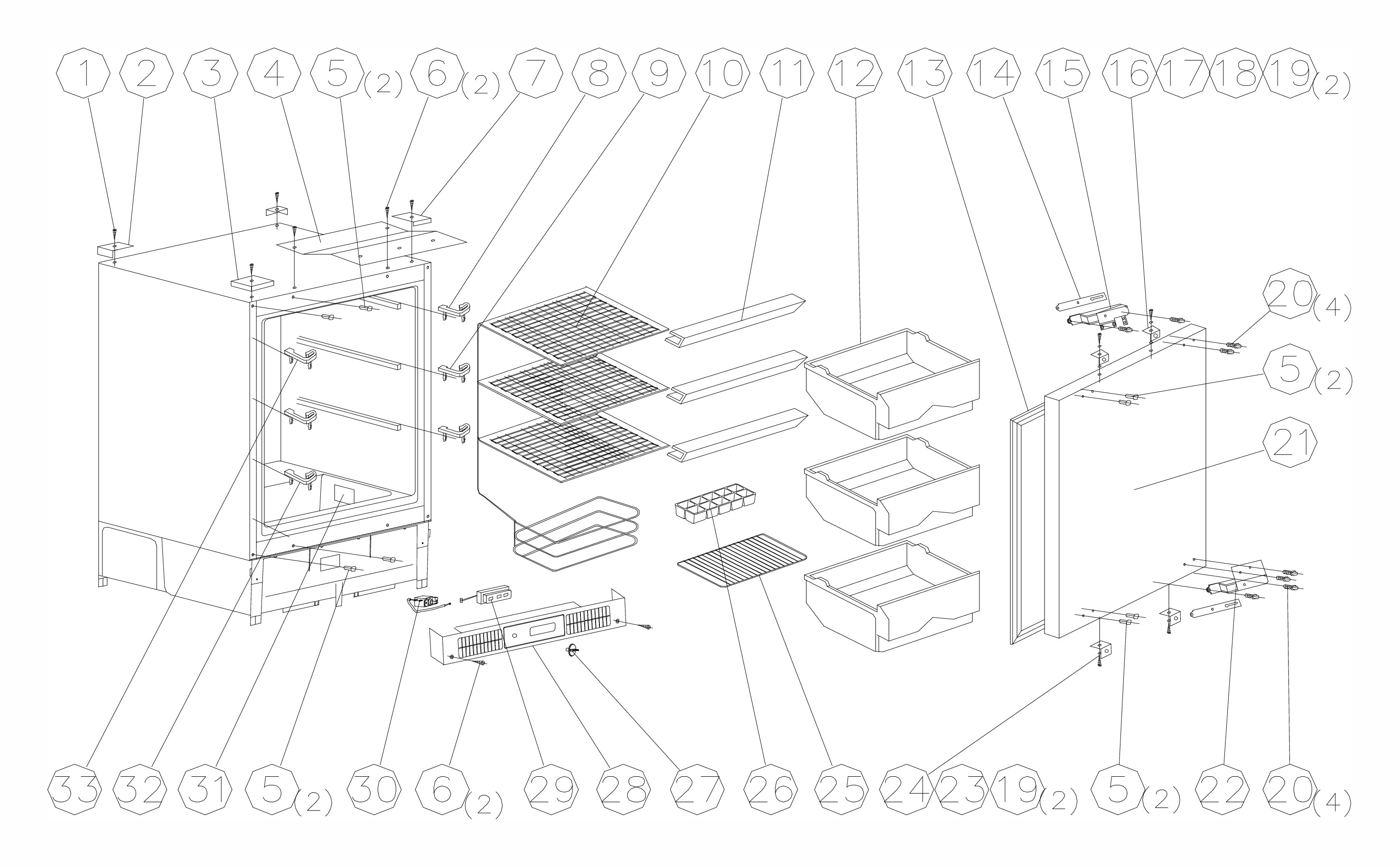 1 2 3 4 5 (2) 6 (2) 7 8 9 10 11 12 13 14 15 16 17 18 19 (2)

20 (4)

5 (2)

21

33 32 31 5 (2) 30 6 (2) 29 28 27 26 25 24 23 19 (2) 5 (2) 22 20 (4)