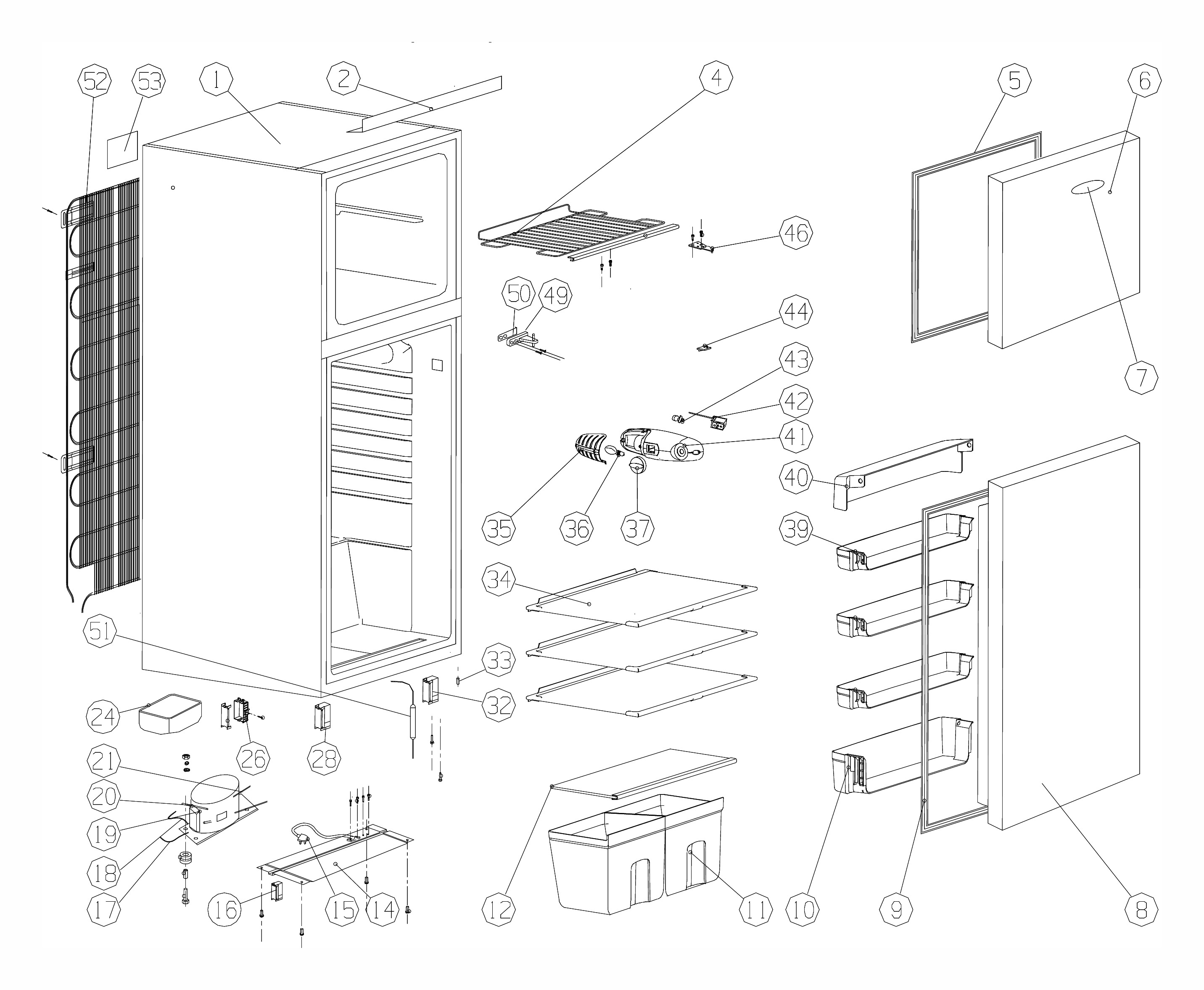 52
53
1
2
4
5
6
46
50
49
44
7
43
42
41
40
35
36
37
39
34
51
33
32
24
26
28
21
20
19
18
17
16
15
14
12
11
10
9
8