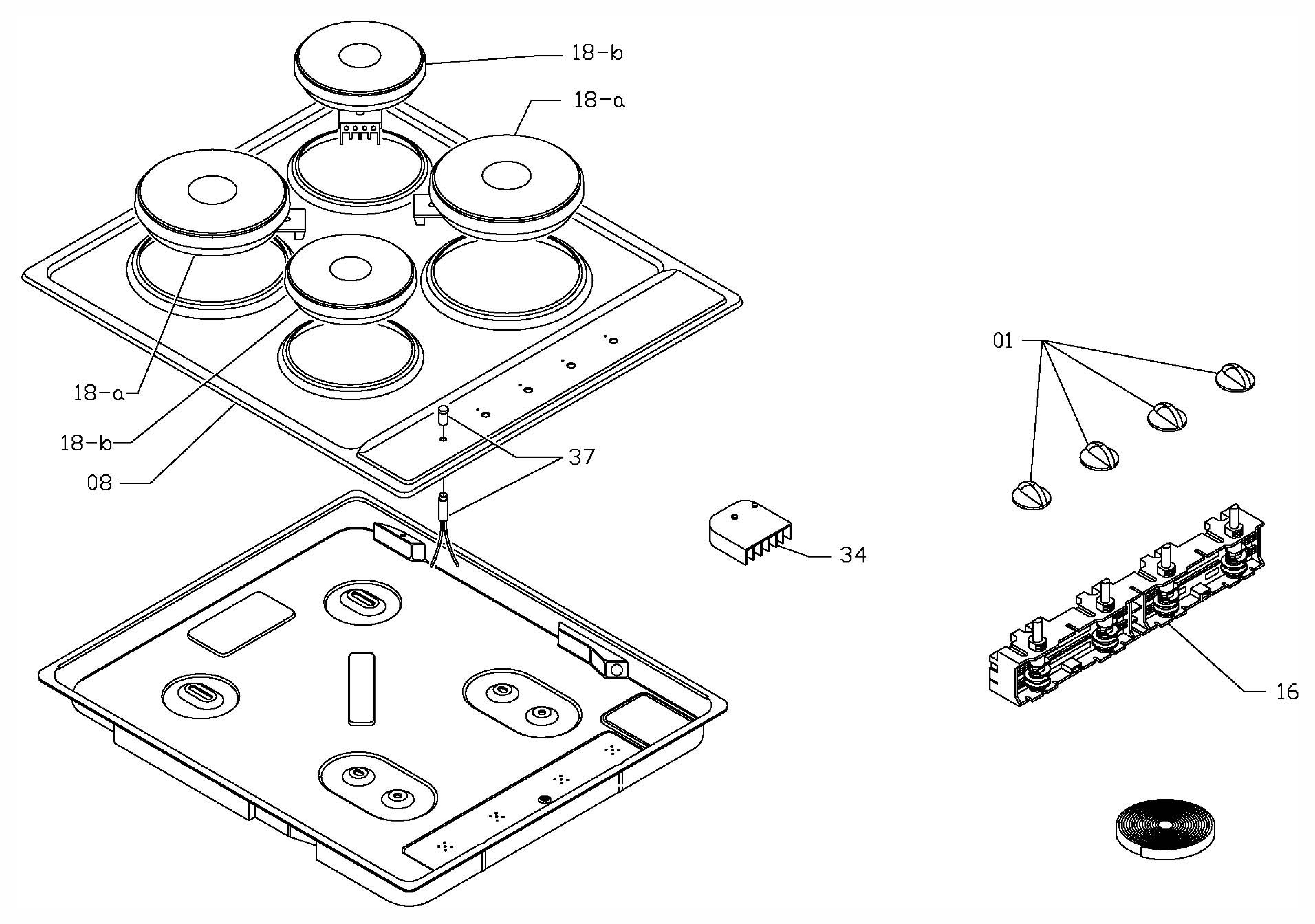 18-b
18-a
18-a
18-b
08
37
01
34
16