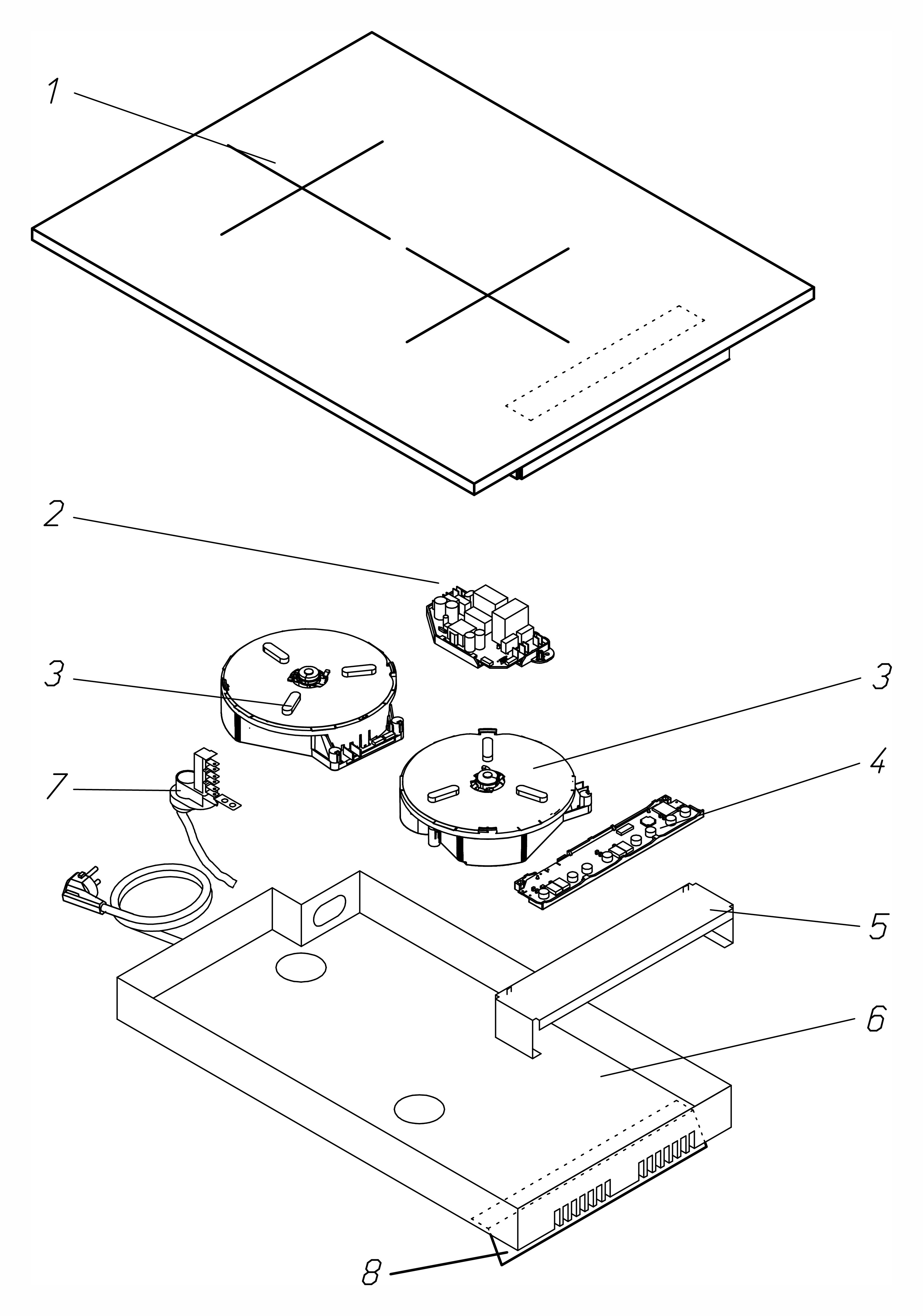 1
2
3
3
7
4
5
6
8