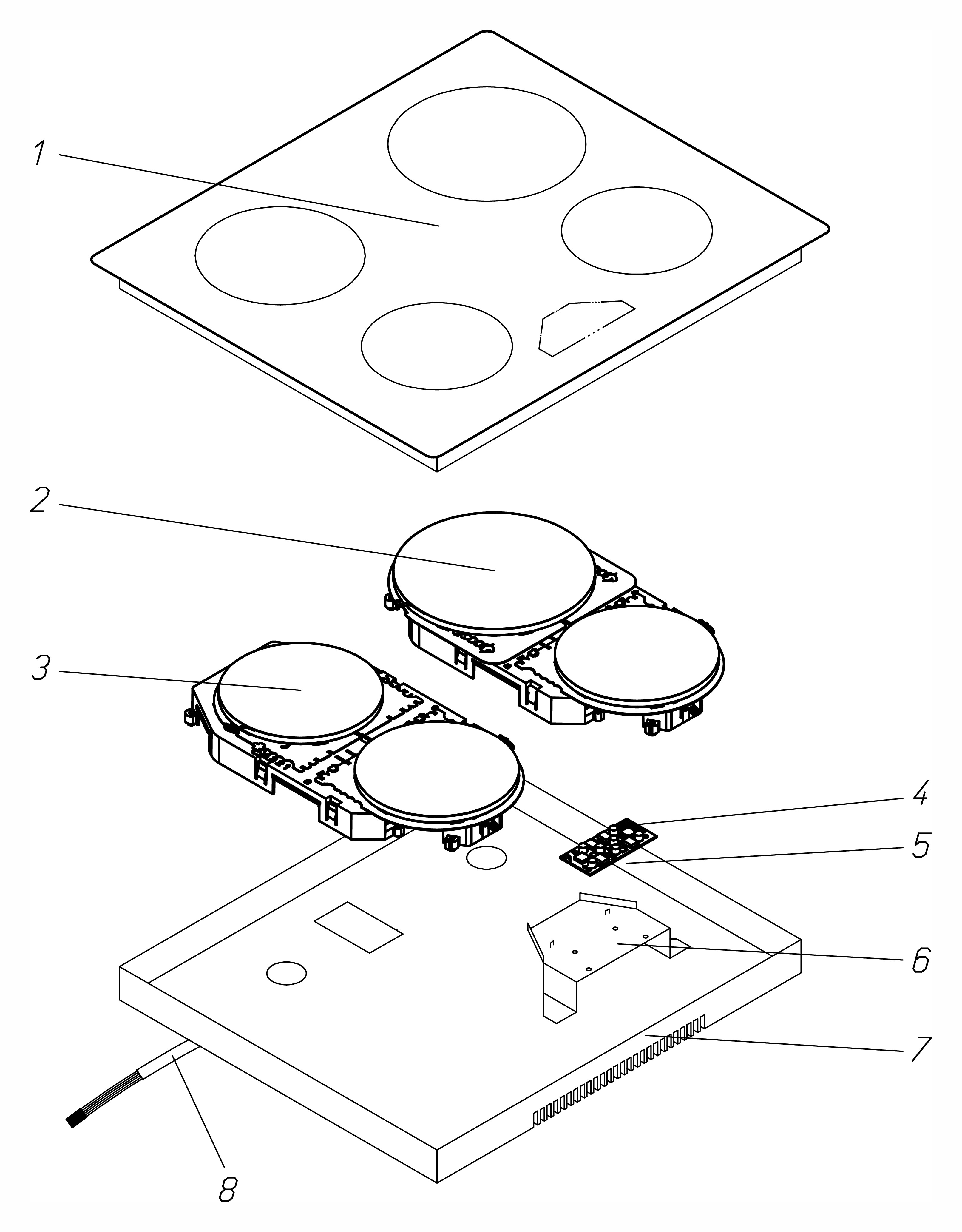 1
2
3
4
5
6
7
8