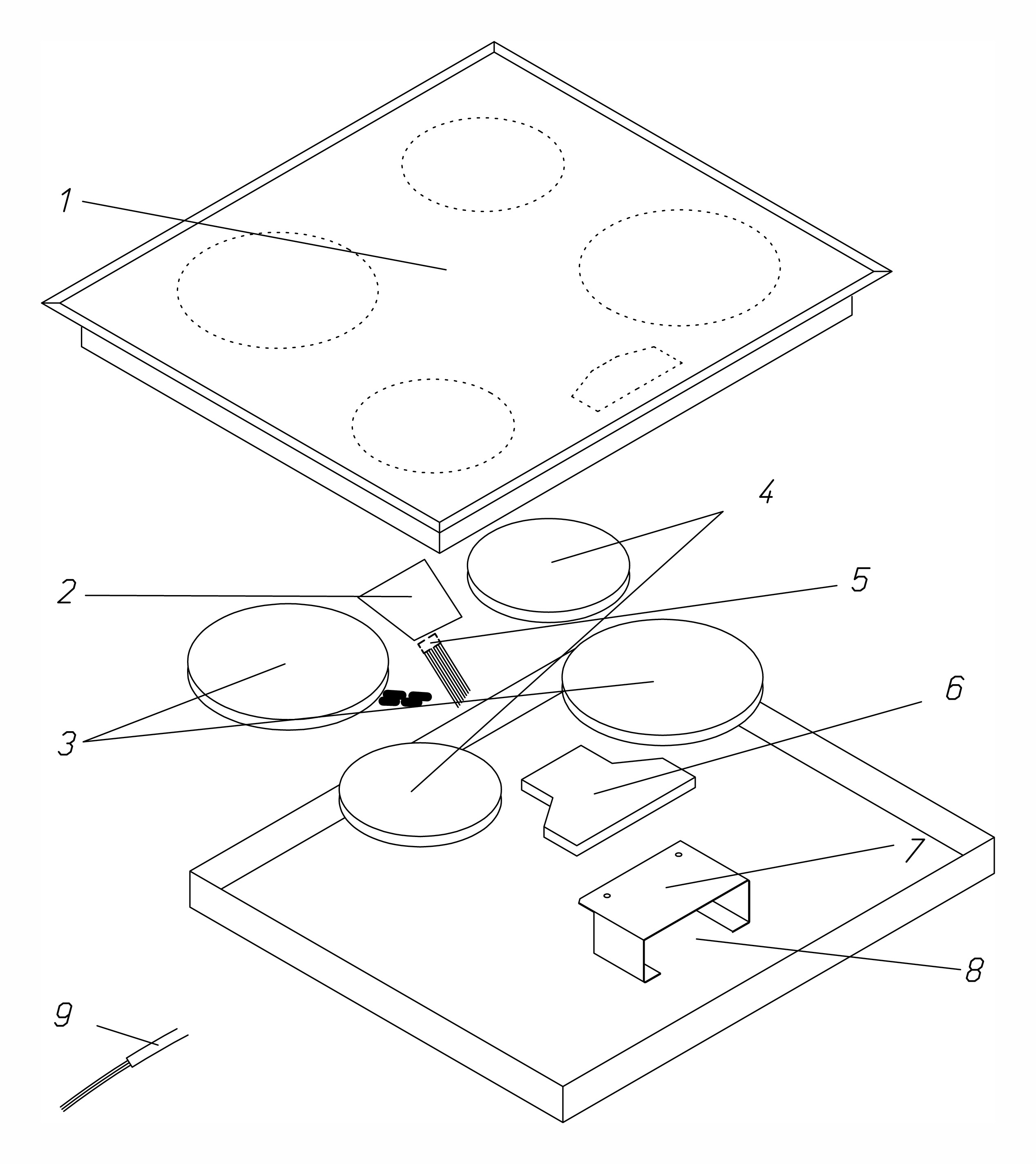 1
4
2
5
6
3
7
8
9