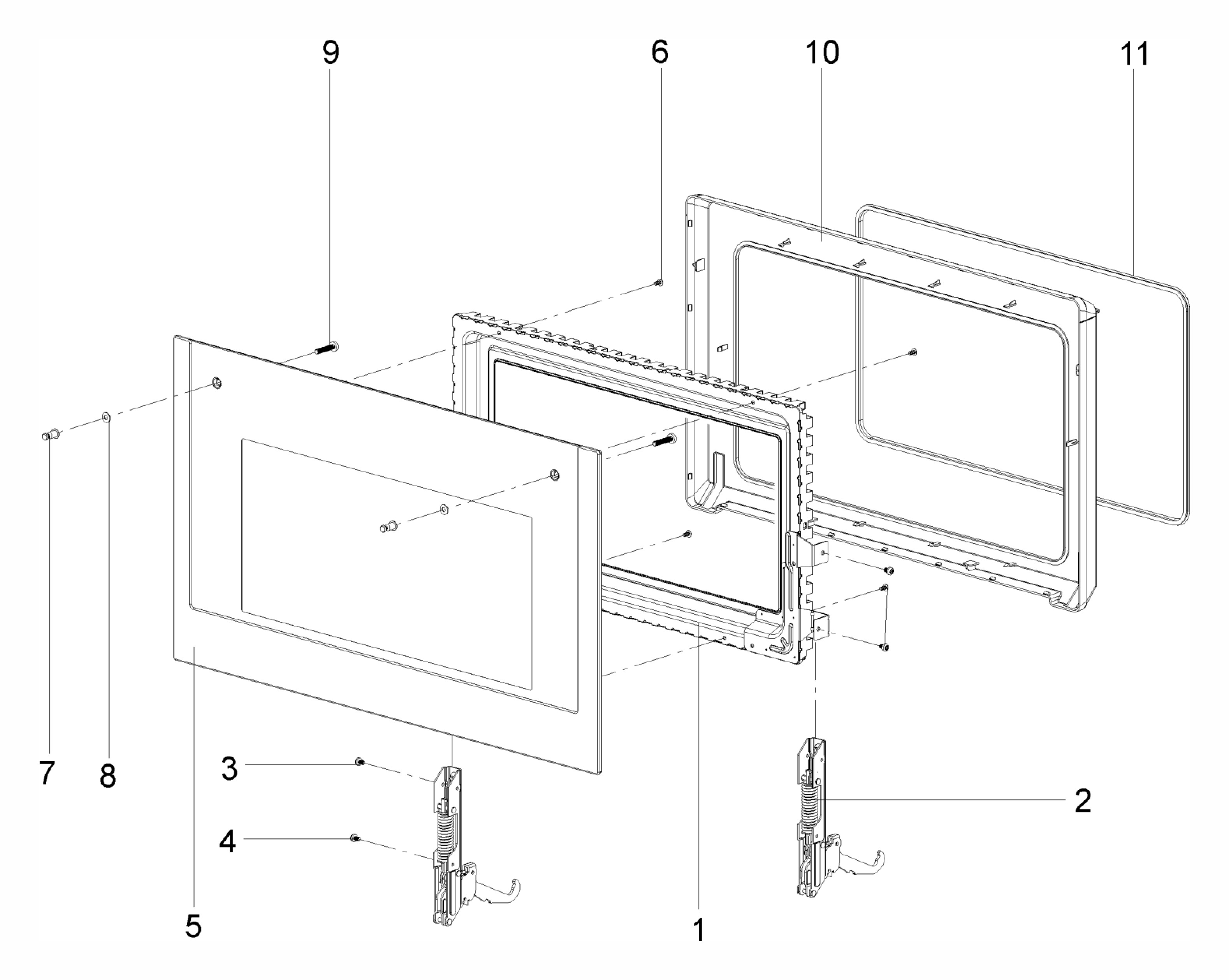 9
6
10
11
7
8
3
4
5
1
2