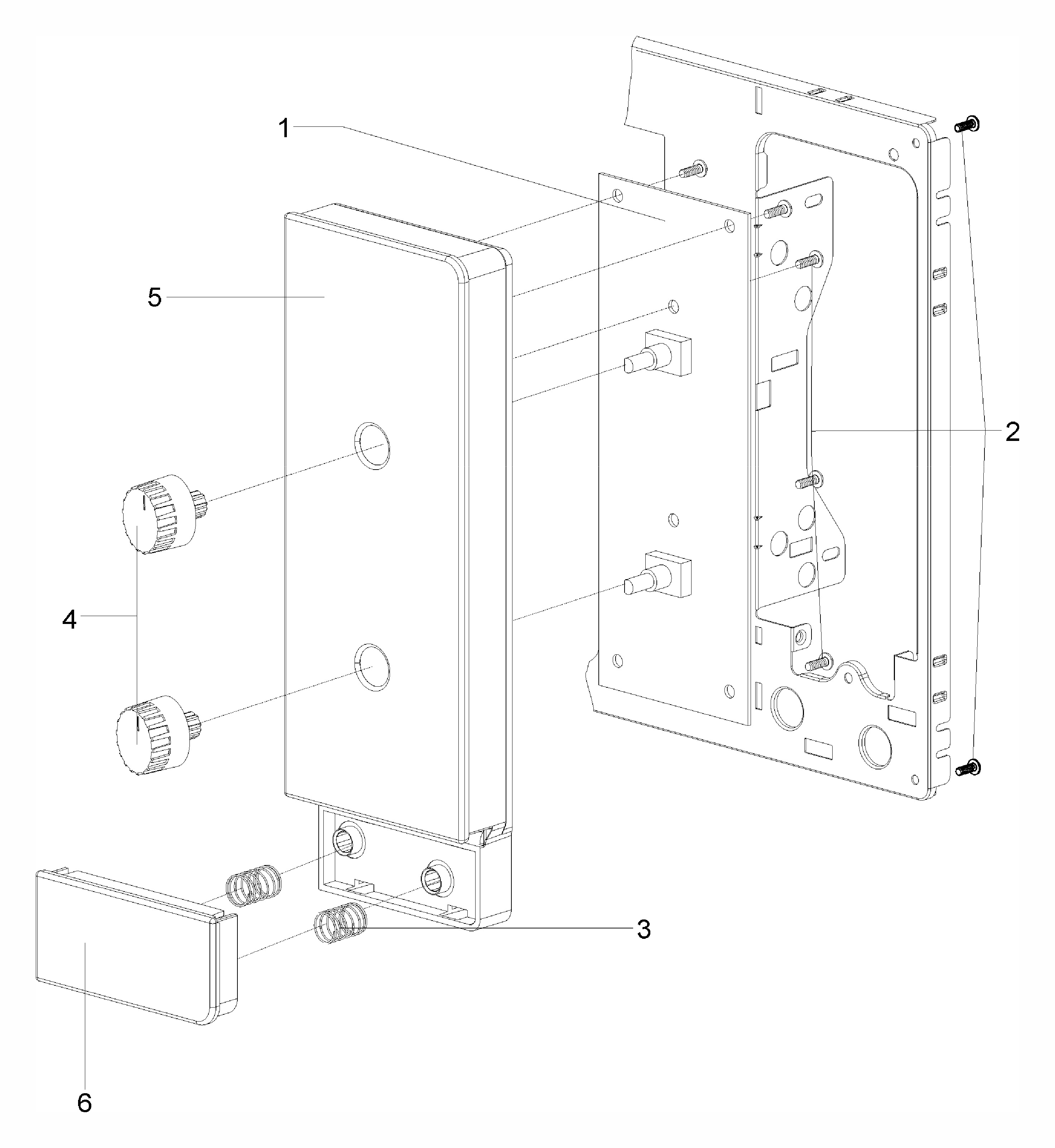 1
5
2
4
3
6