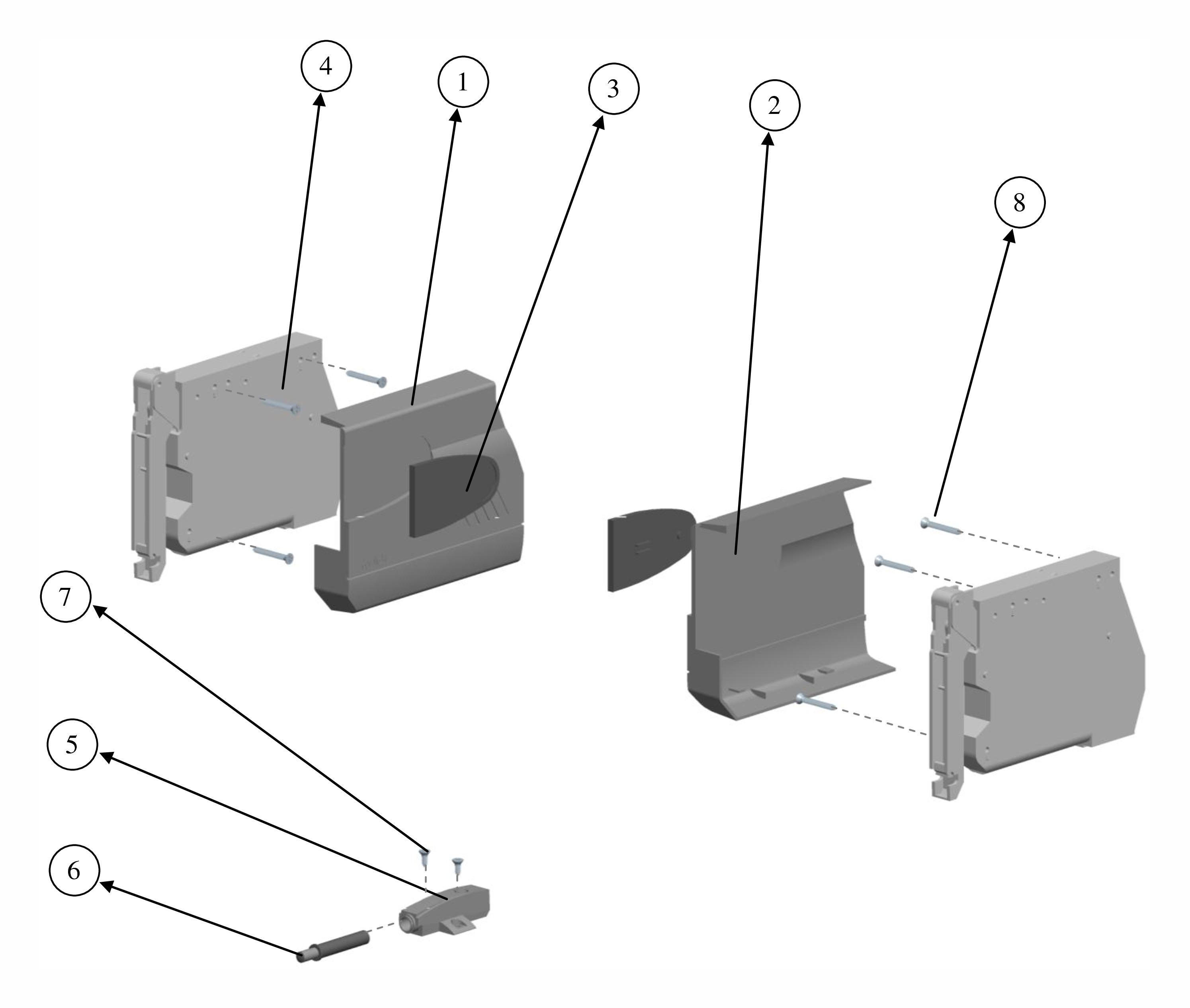 4
1
3
2
8
7
5
6