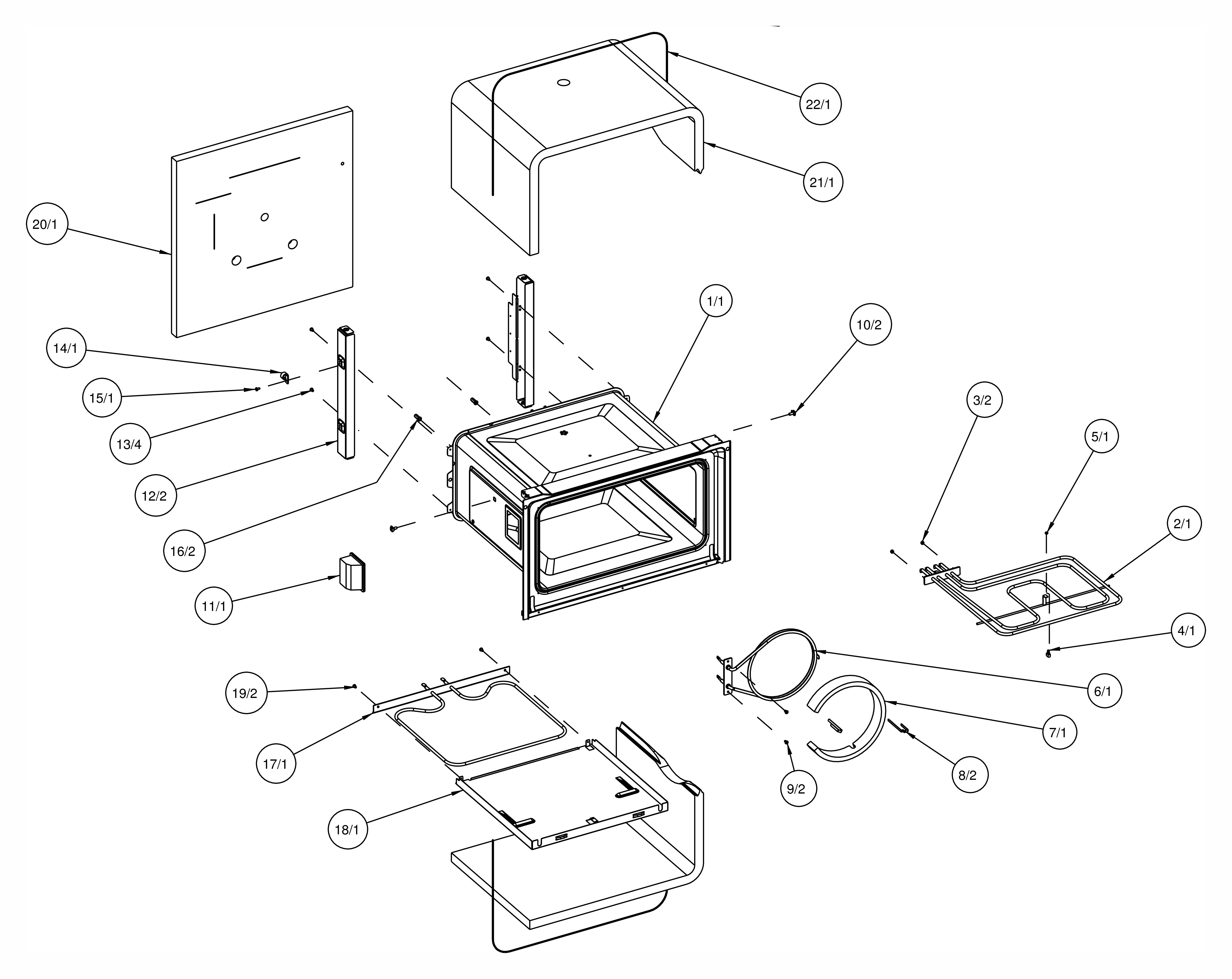 22/1

21/1

20/1

1/1

10/2

14/1

15/1

13/4

12/2

16/2

11/1

3/2

5/1

2/1

4/1

6/1

7/1

8/2

9/2

19/2

17/1

18/1