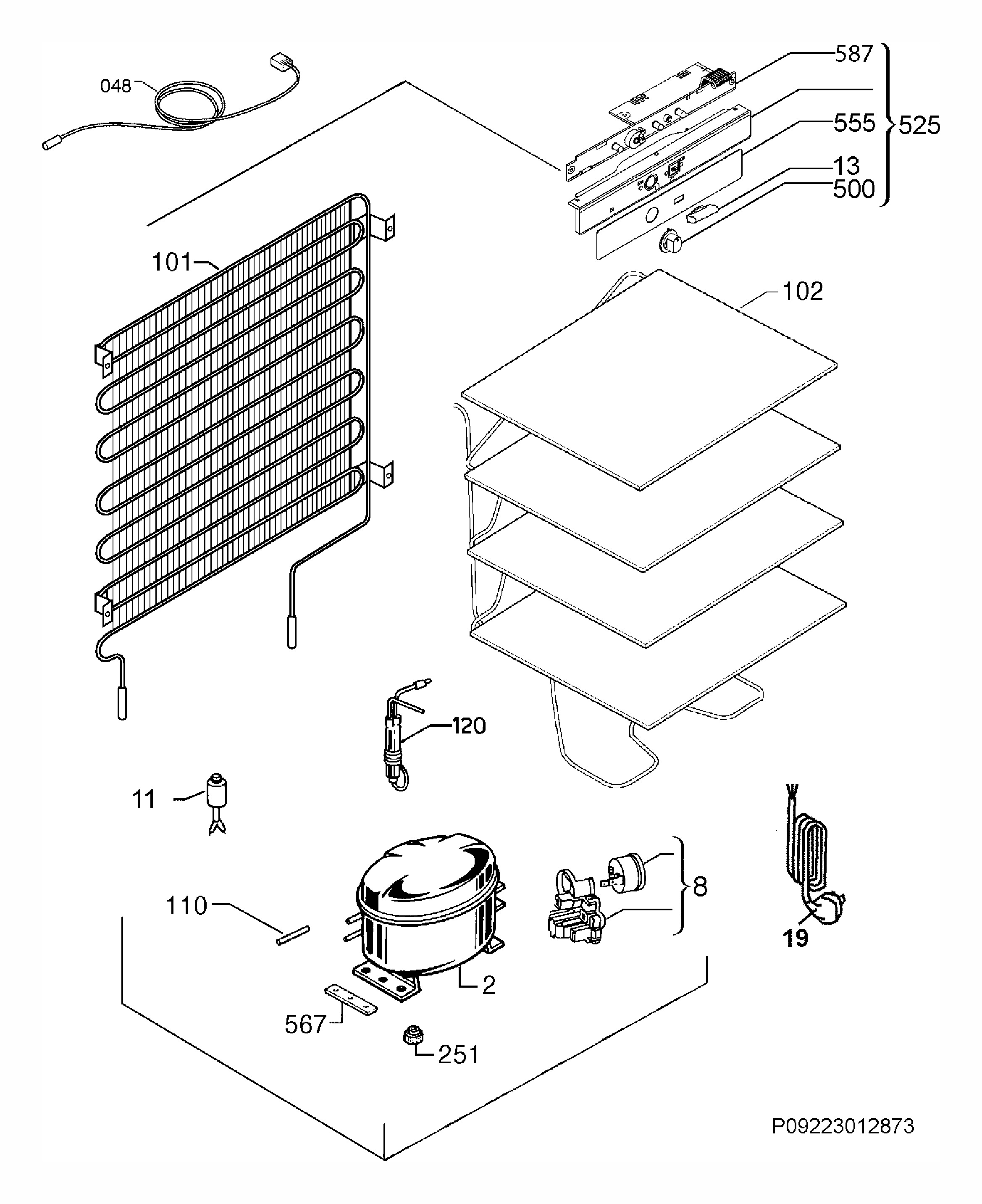 048

587

555

525

13

500

101

102

120

11

8

110

19

2

567

251

P09223012873