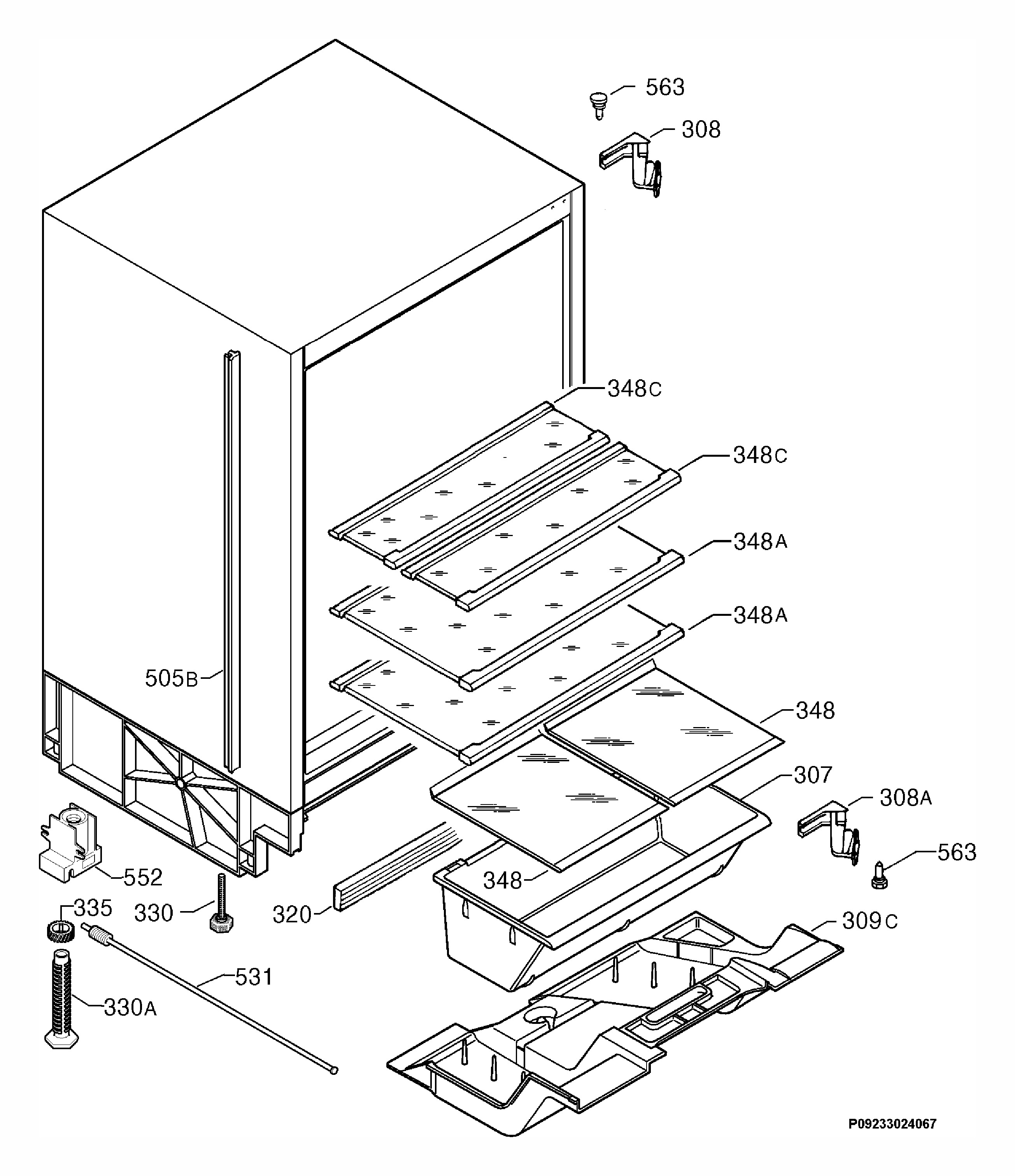 563
308
348C
348C
348A
348A
505B
348
307
308A
563
552
348
335
330
320
309C
531
330A
P09233024067