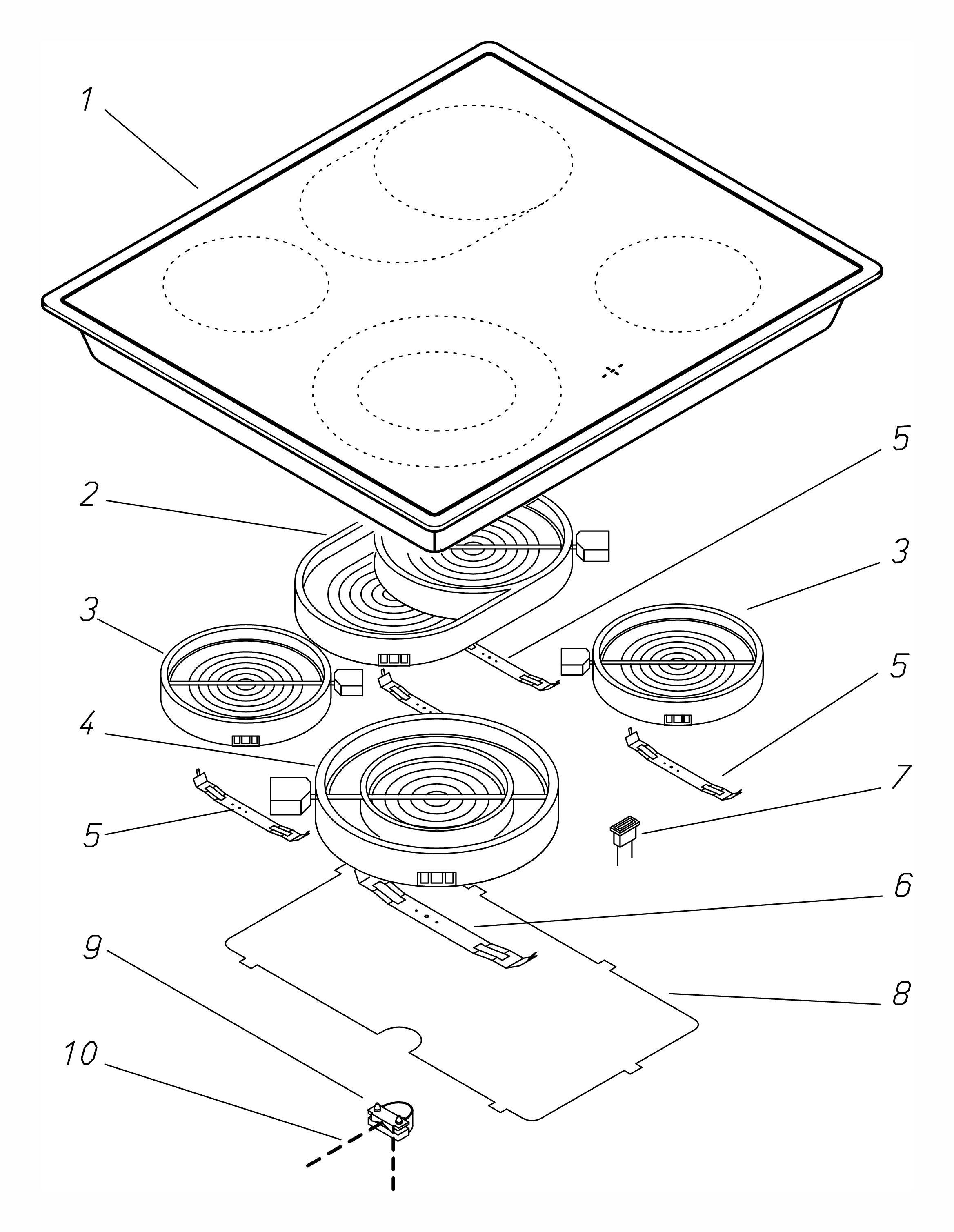 1
5
2
3
3
5
4
7
5
6
9
8
10