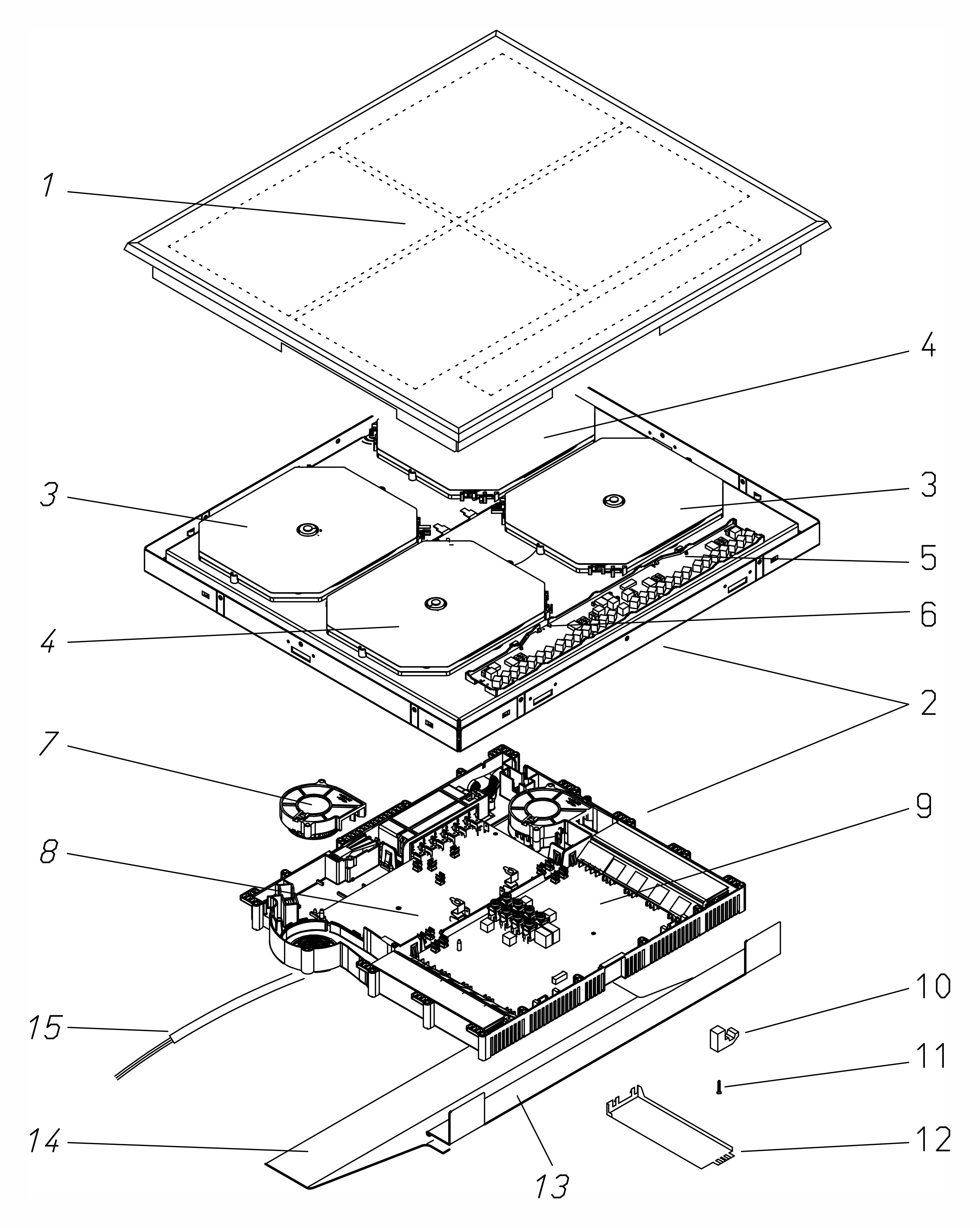 1
4
3
3
5
6
4
2
7
9
8
10
15
11
14
12
13