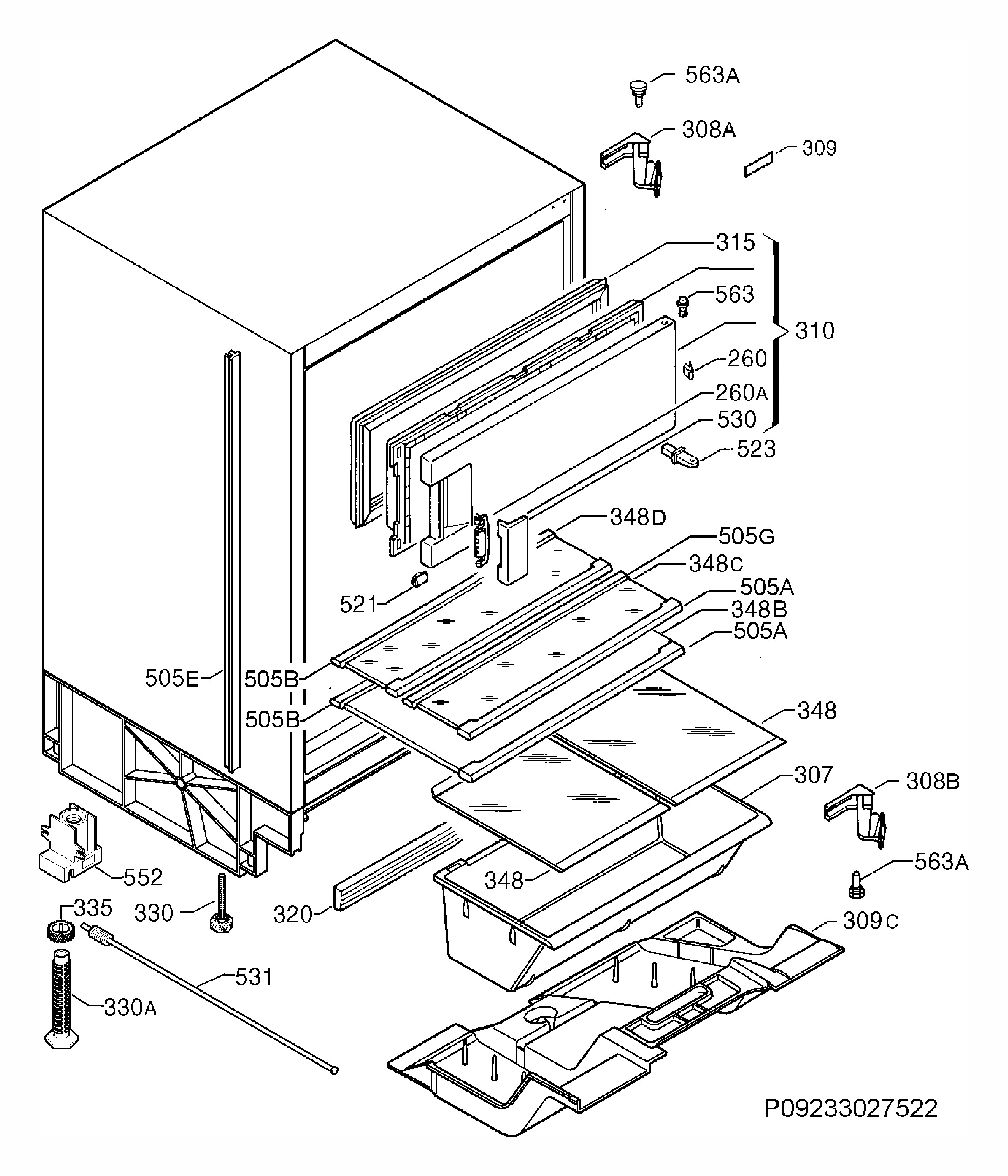 563A
308A
309
315
563
310
260
260A
530
523
348D
505G
348C
505A
348B
505A
521
505E
505B
505B
348
307
308B
563A
552
348
335
330
320
309C
531
330A
P09233027522