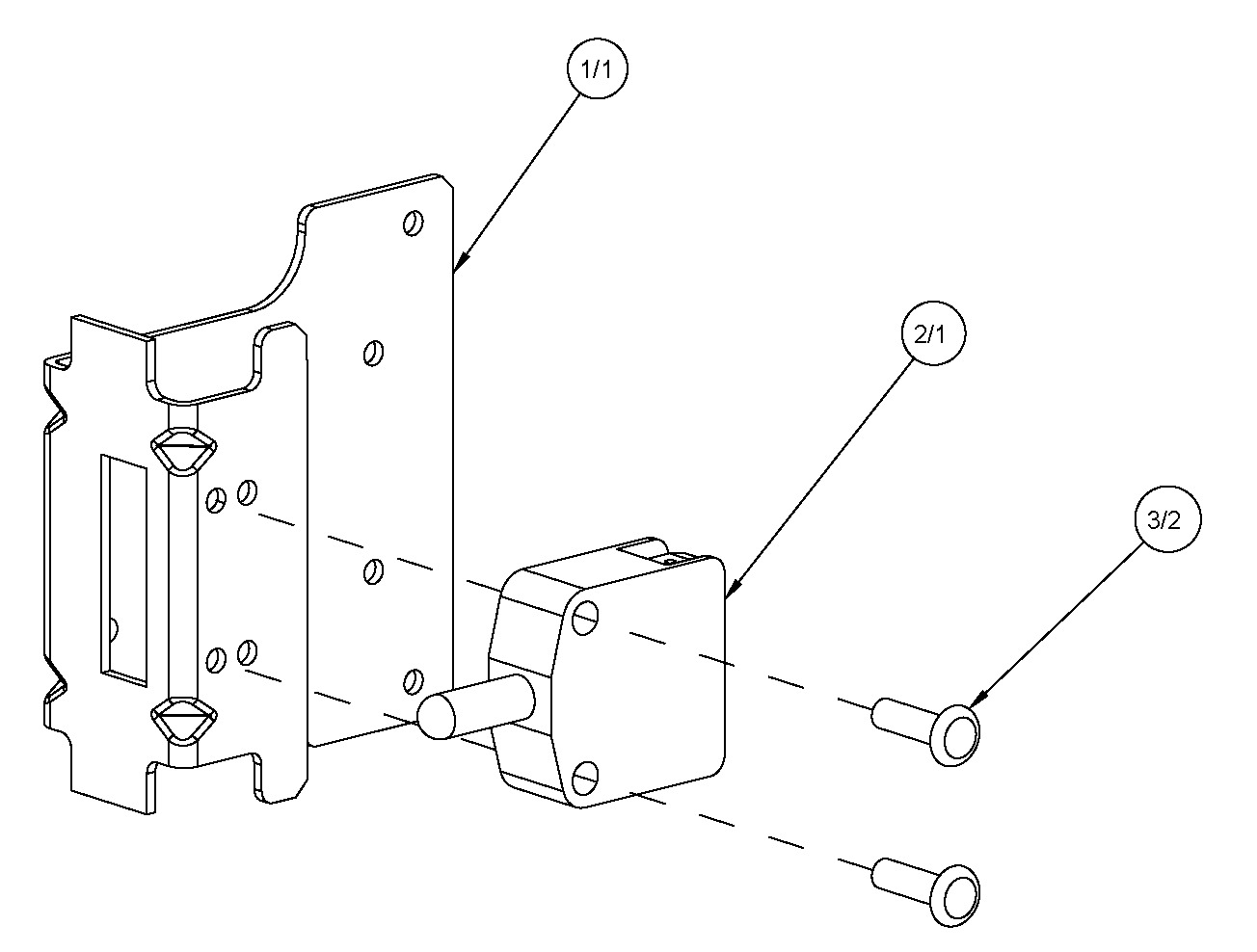 1/1

2/1

3/2