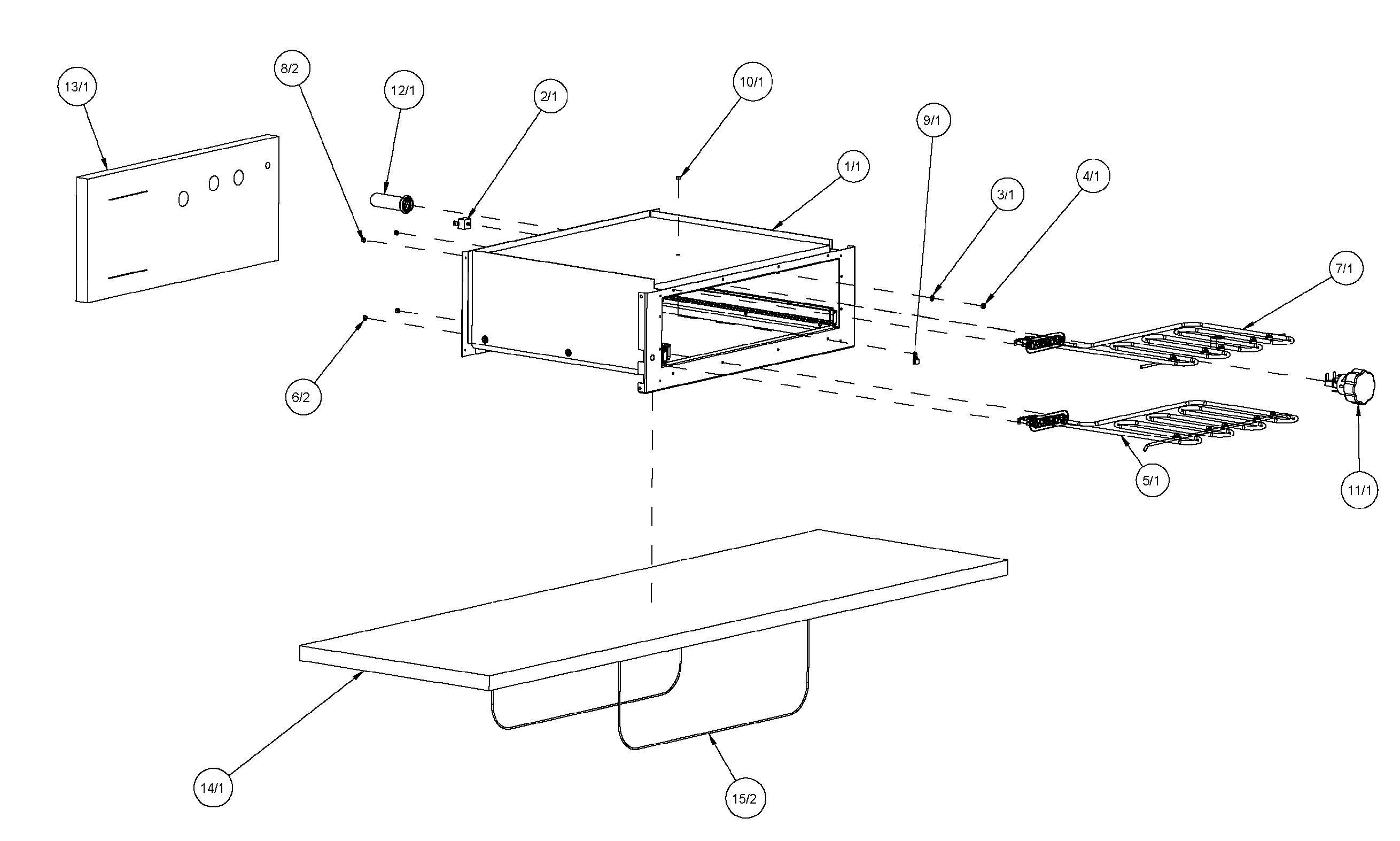 13/1

8/2

12/1

2/1

10/1

9/1

1/1

3/1

4/1

7/1

6/2

5/1

11/1

14/1

15/2