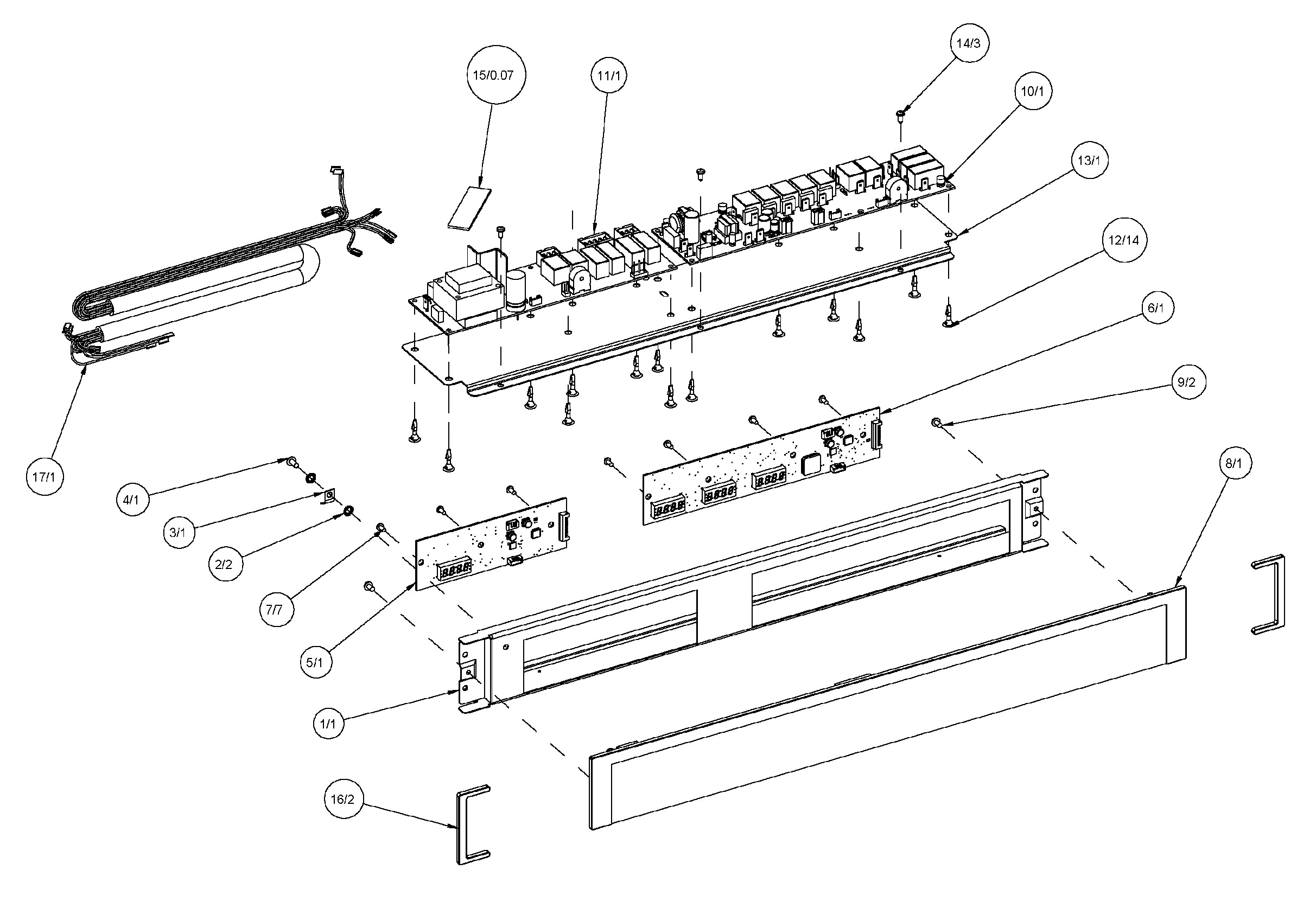 14/3

15/0.07

11/1

10/1

13/1

12/14

6/1

9/2

17/1

4/1

3/1

2/2

7/7

5/1

8/1

1/1

16/2