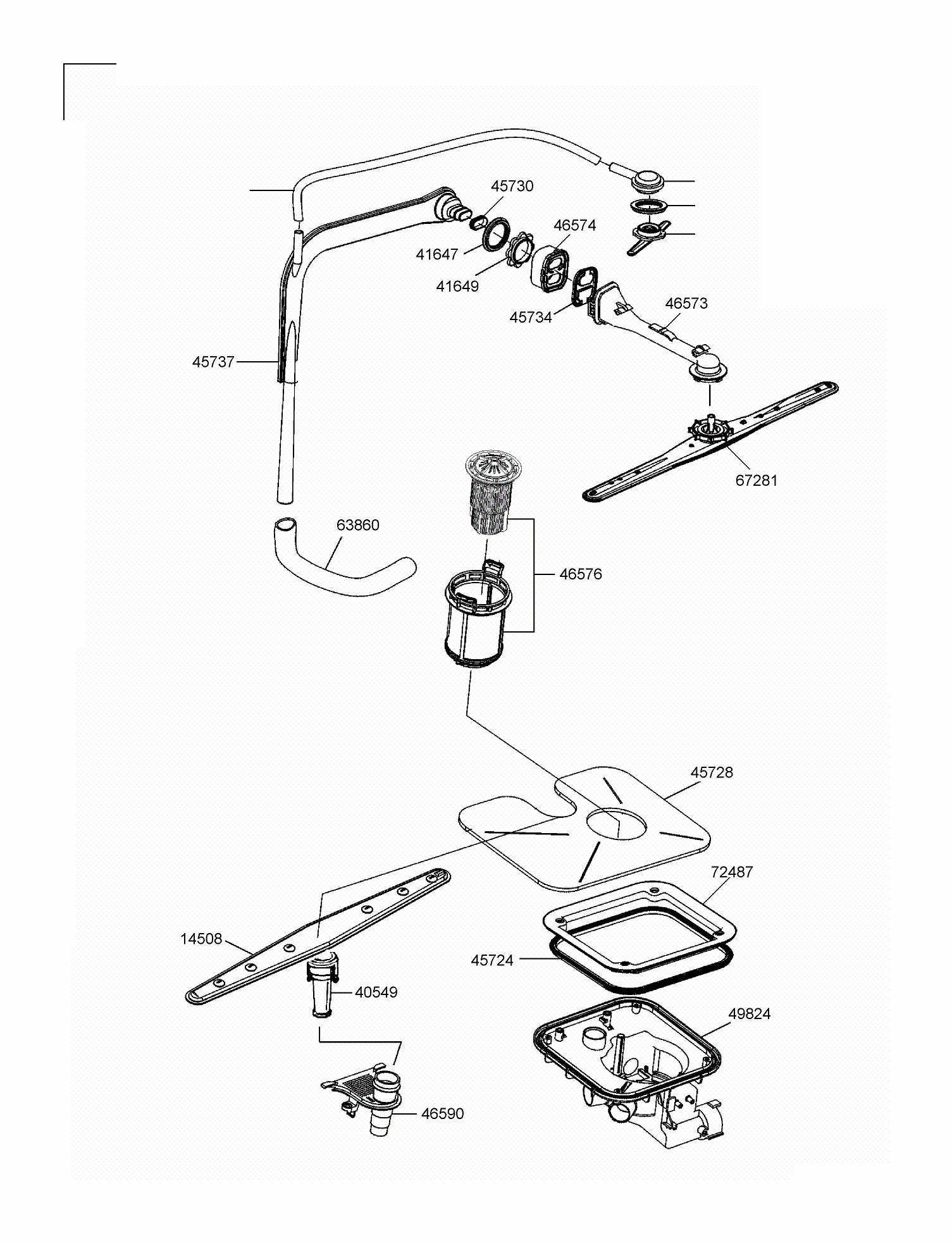 45730
46574
41647
41649
45734
46573
45737
67281
63860
46576
45728
72487
14508
45724
40549
49824
46590