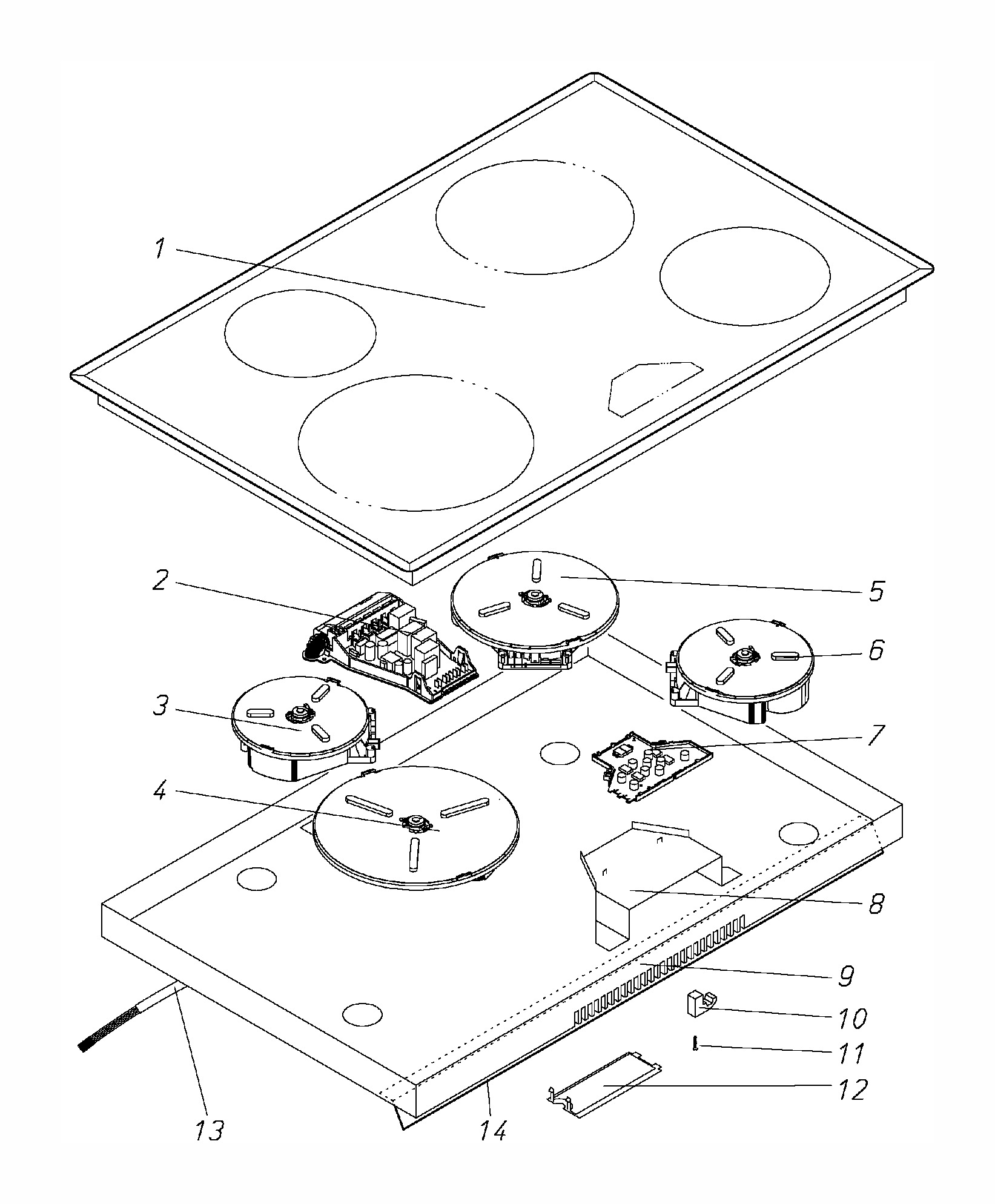 1
2
5
6
3
7
4
8
9
10
11
12
13
14