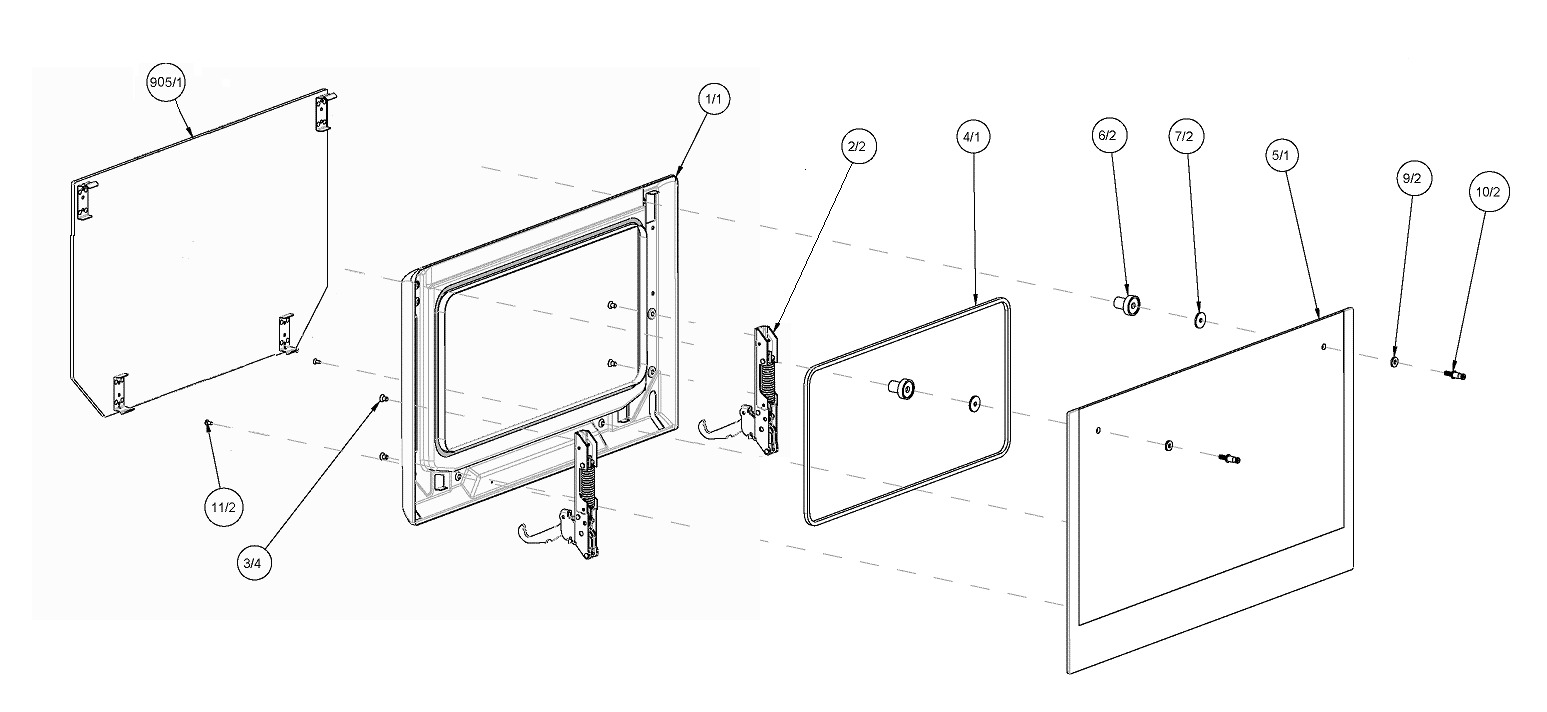 905/1
1/1
2/2
4/1
6/2
7/2
5/1
9/2
10/2
11/2
3/4