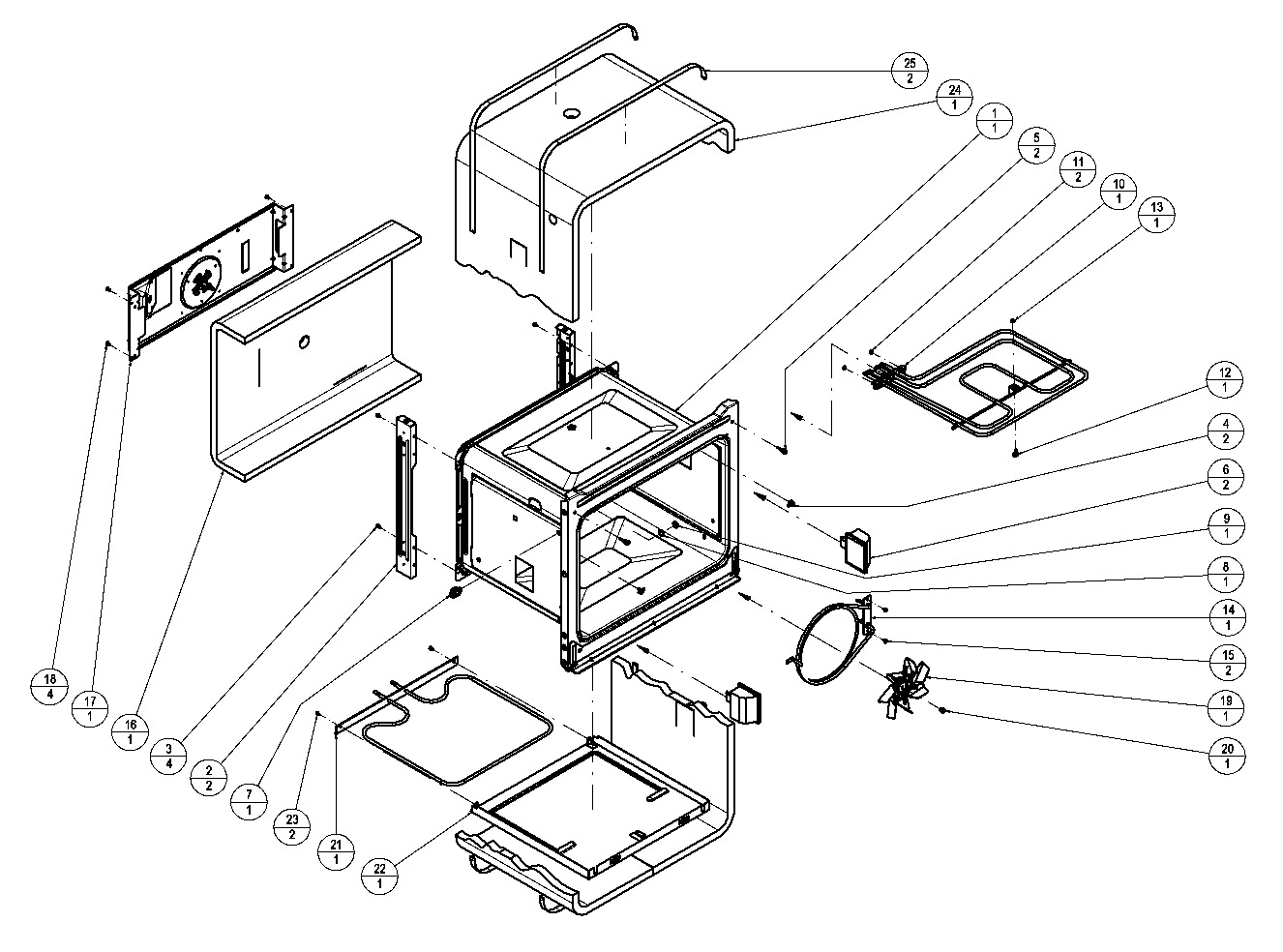 25
2
24
1
1
1
5
2
11
2
10
1
13
1
12
1
4
2
6
2
9
1
8
1
14
1
15
2
19
1
20
1
18
4
17
1
16
1
3
4
2
2
7
1
23
2
21
1
22
1