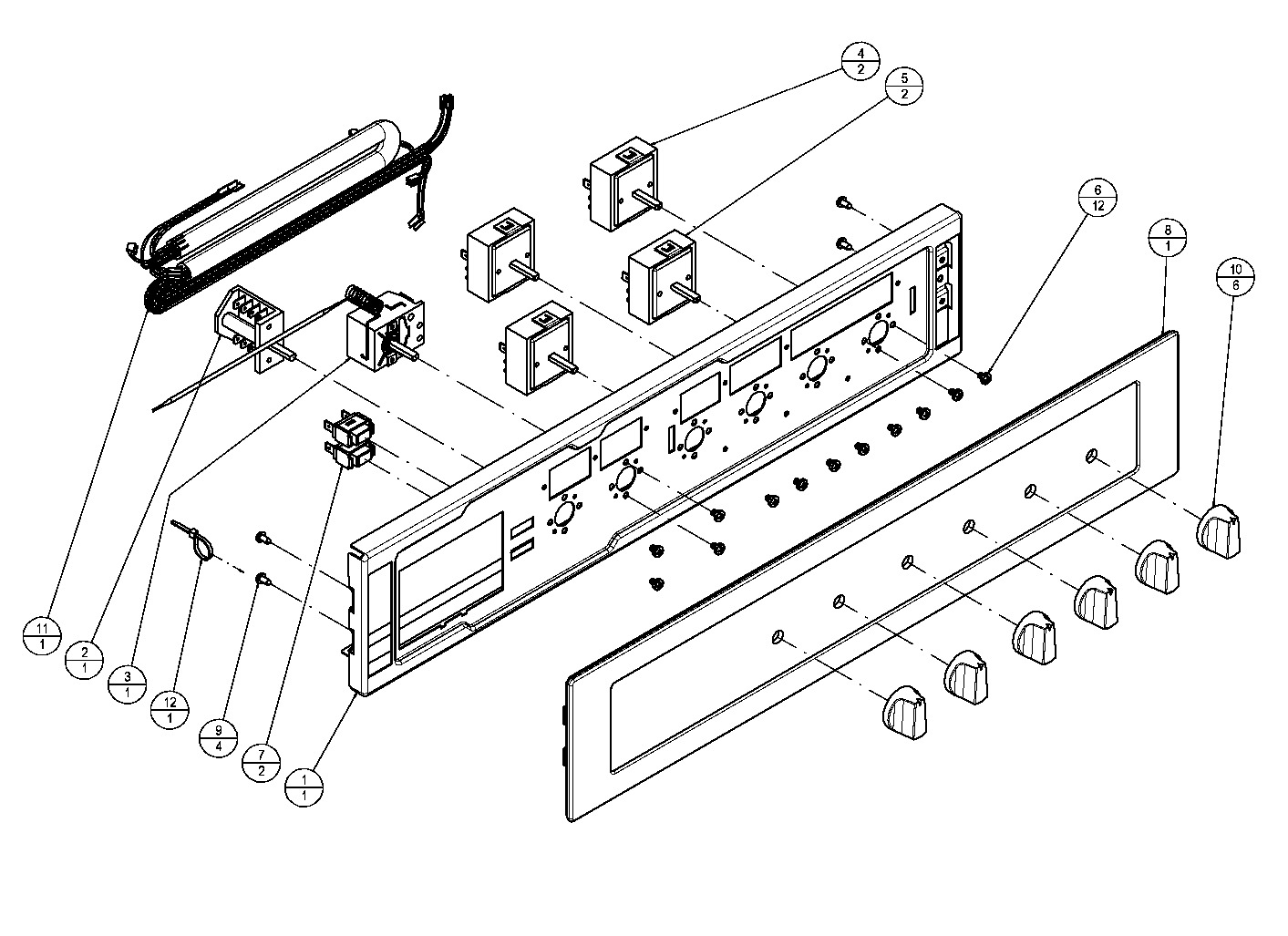 4
2

5
2

6
12

8
1

10
6

11
1

2
1

3
1

12
1

9
4

7
2

1
1