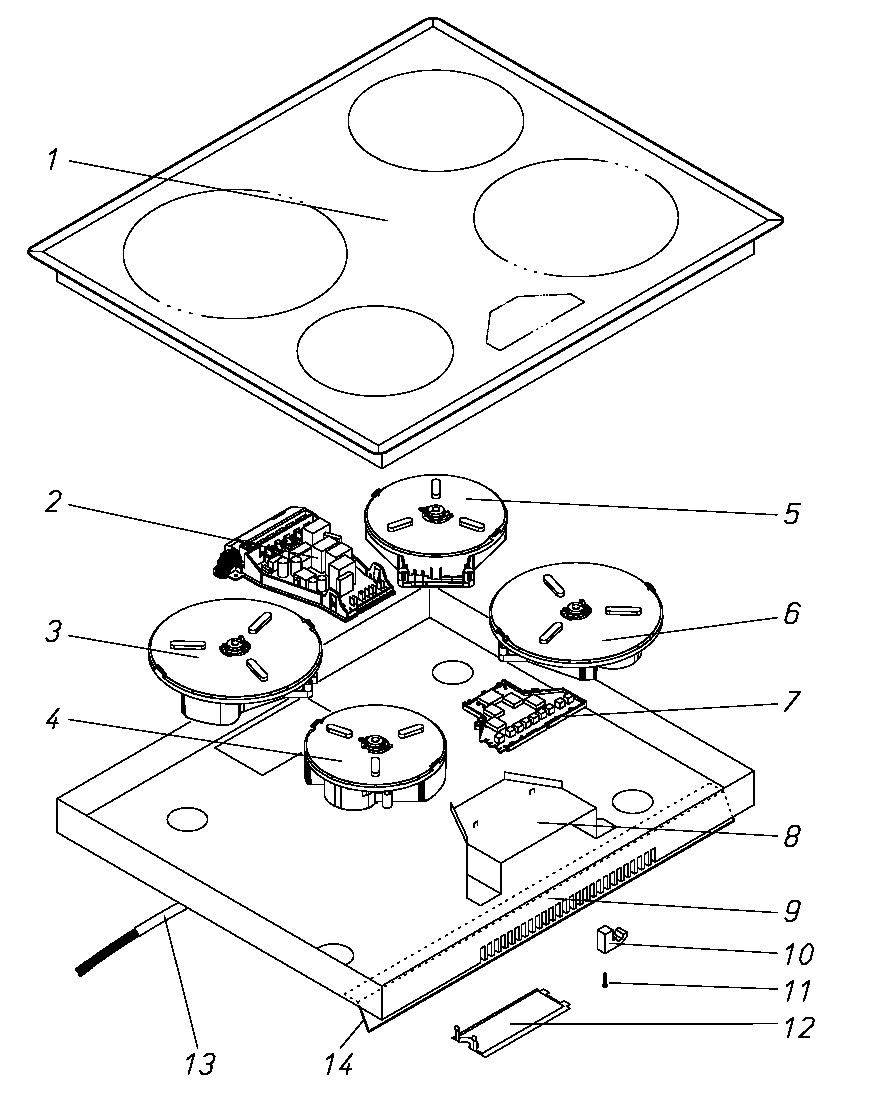 1
2
3
4
5
6
7
8
9
10
11
12
13
14