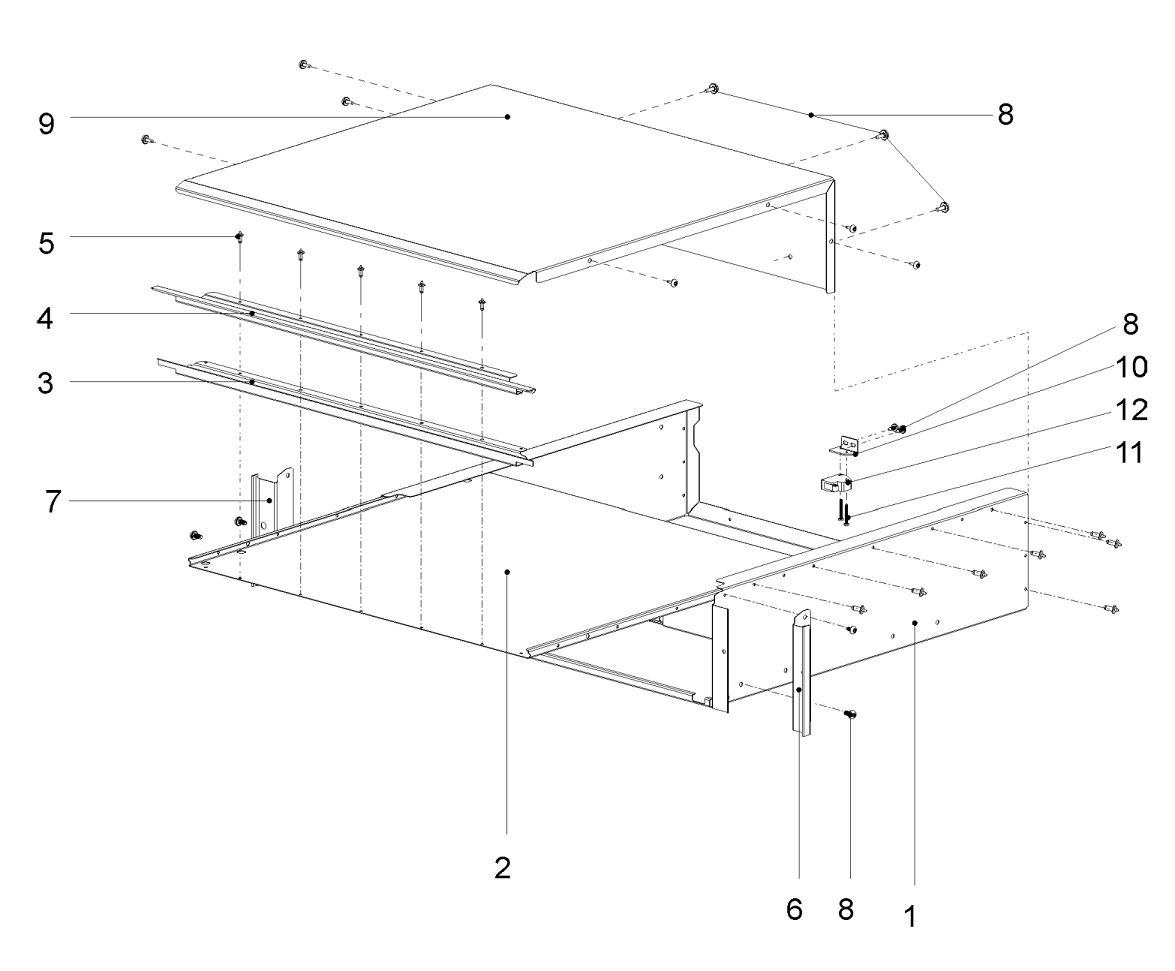 9
8
5
4
3
8
10
12
11
7
2
6
8
1