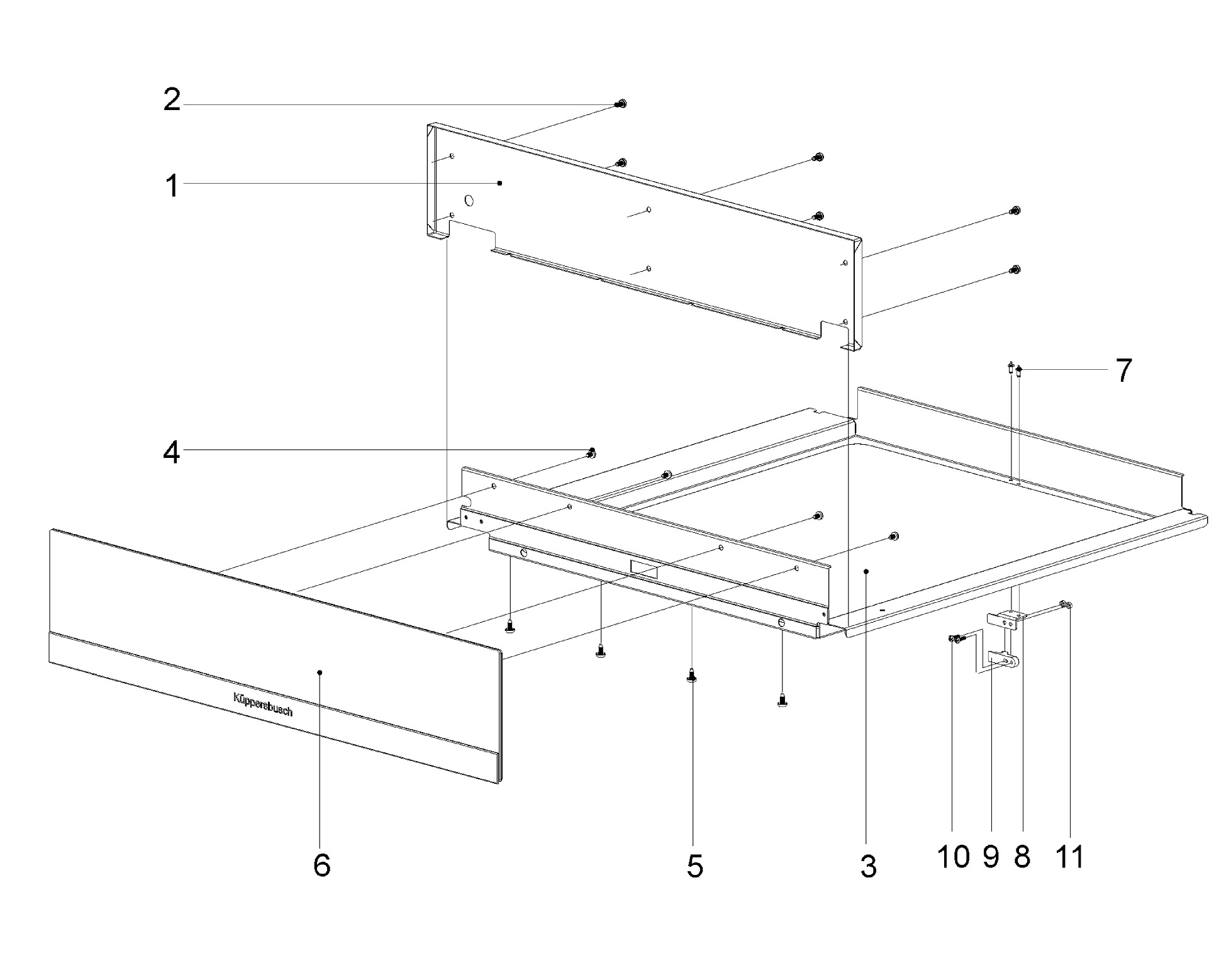 2
1
7
4
Küppersbusch
6
5
3
10 9 8 11