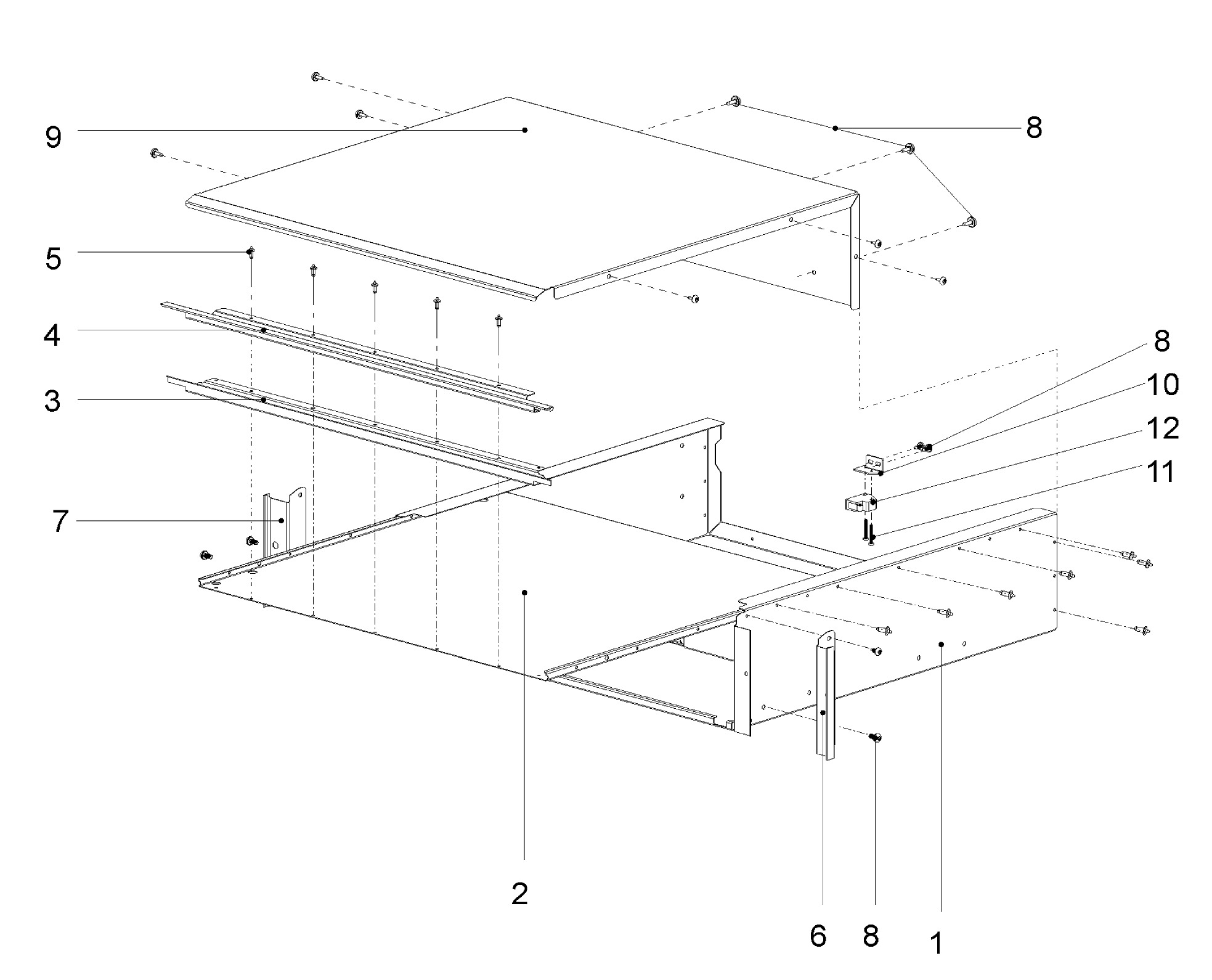 9
8
5
4
3
8
10
12
11
7
2
6
8
1