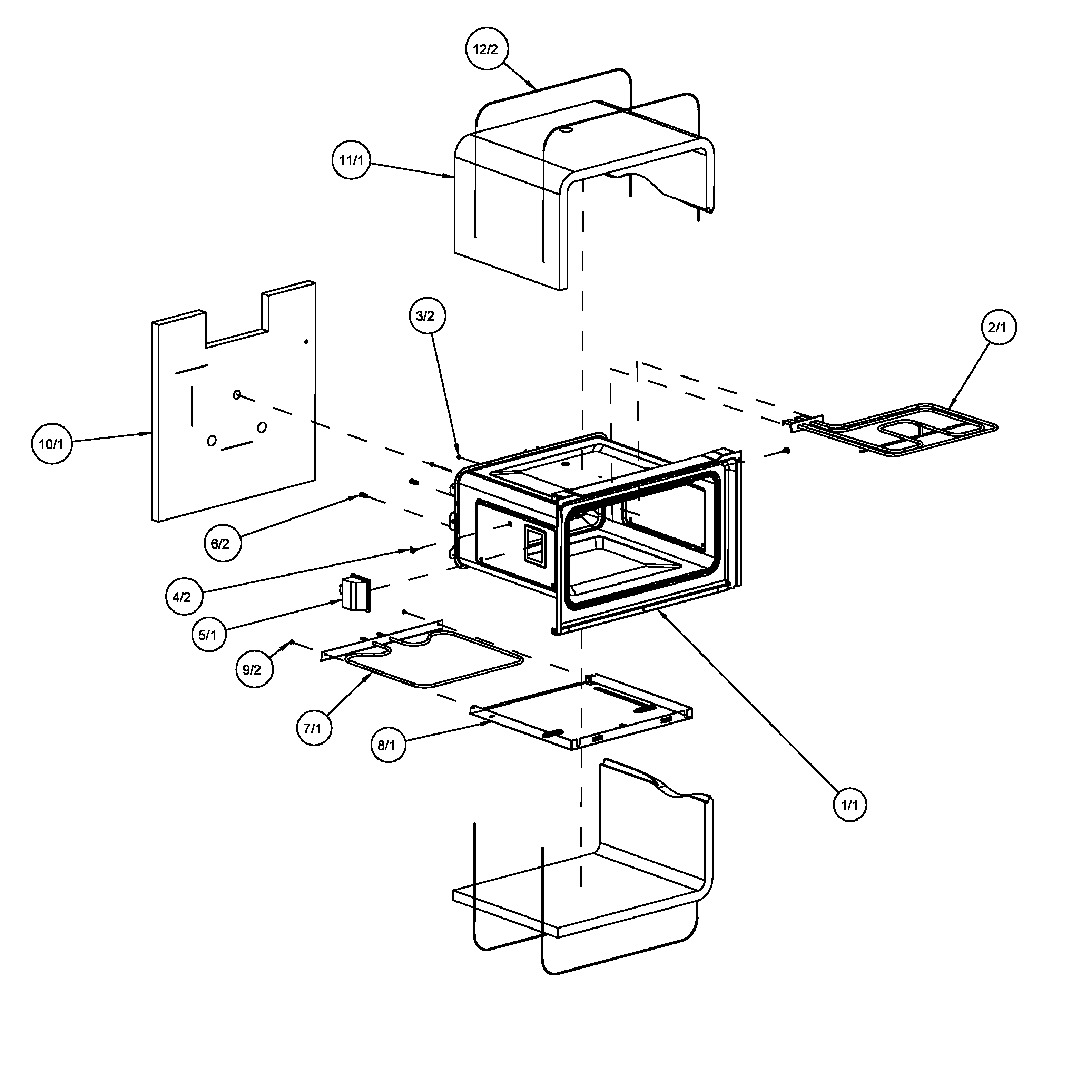 12/2
11/1
3/2
2/1
10/1
6/2
4/2
5/1
9/2
7/1
8/1
1/1