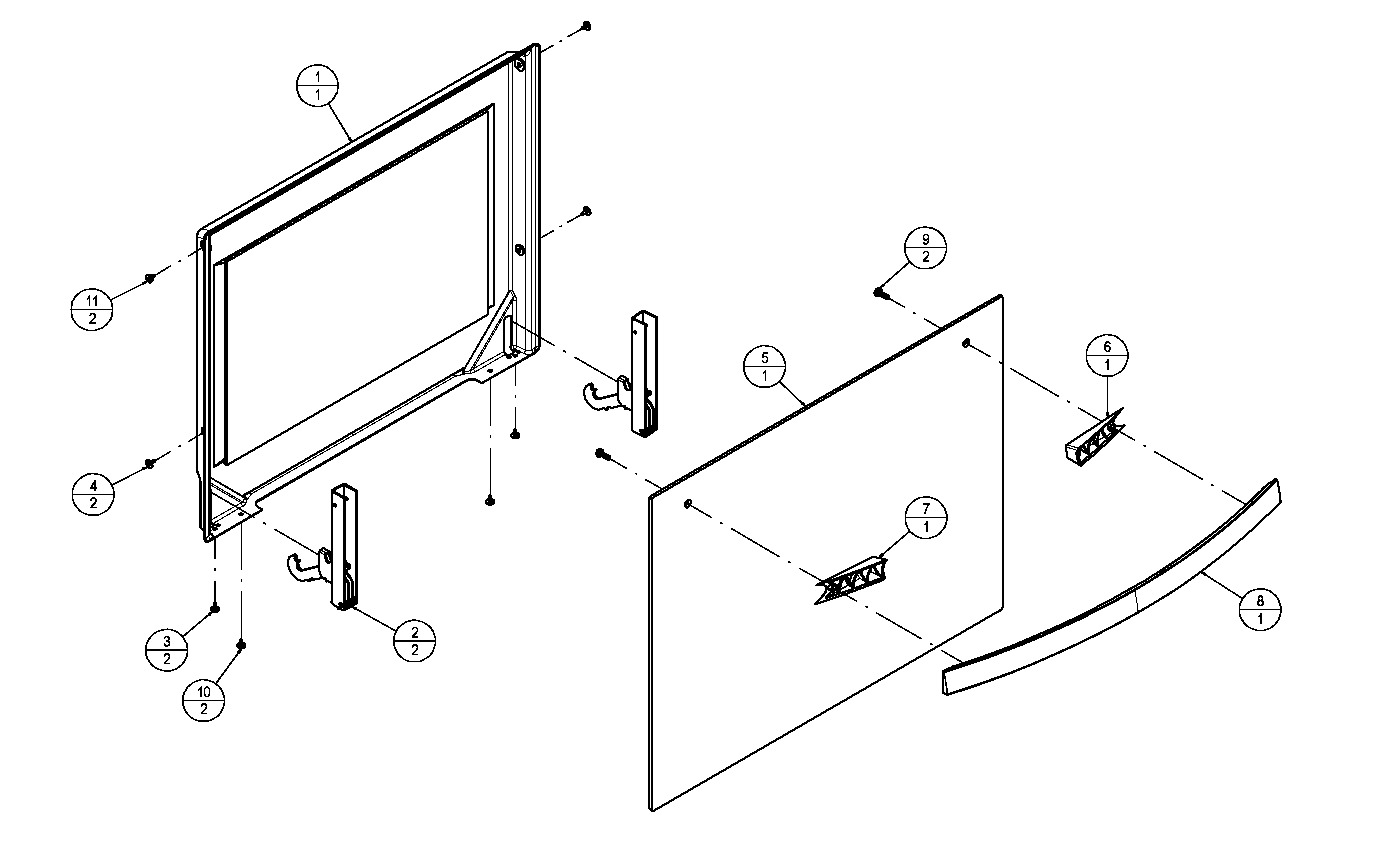 1
1

11
2

9
2

5
1

6
1

4
2

7
1

8
1

3
2

2
2

10
2