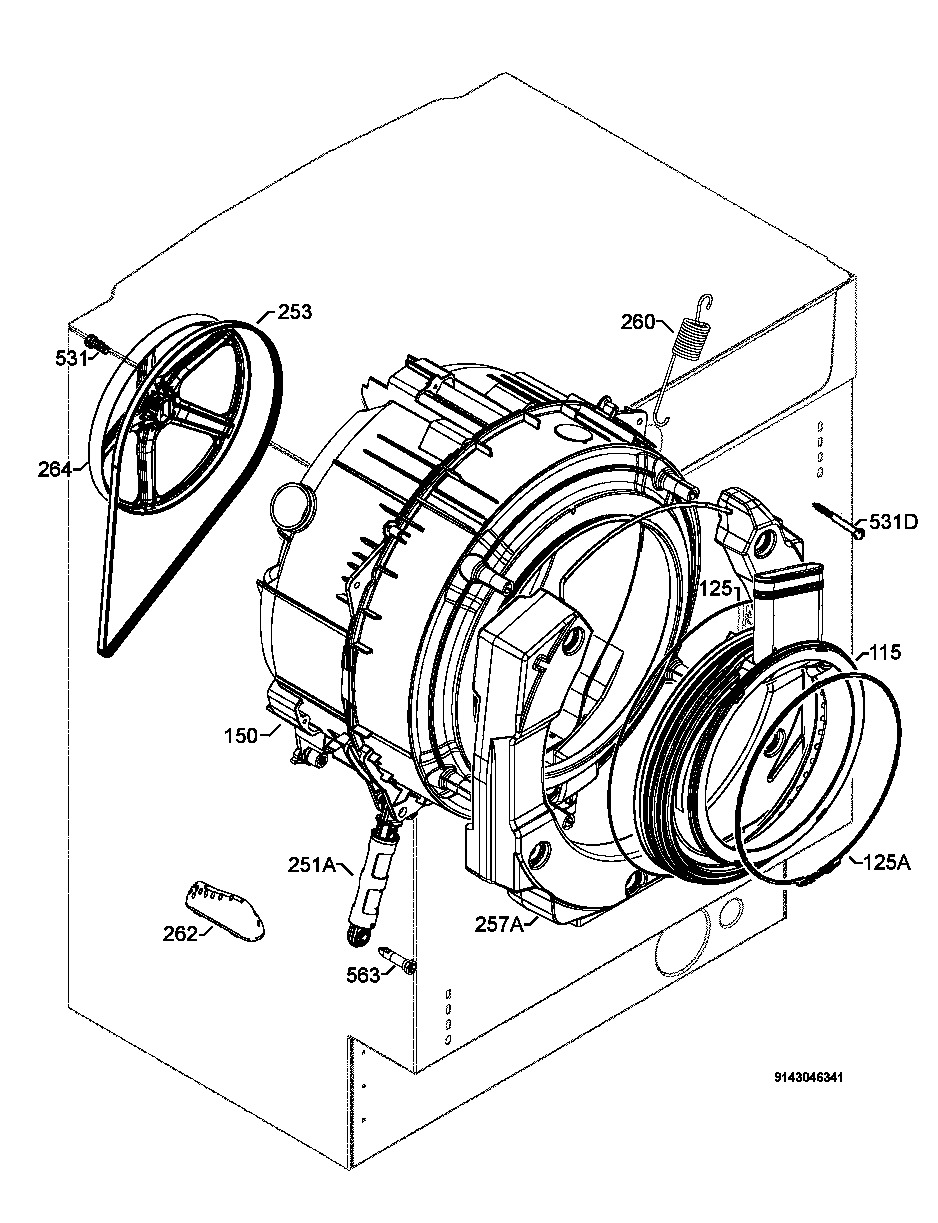 253
531
260
264
531D
125
115
150
251A
125A
262
257A
563
9143046341