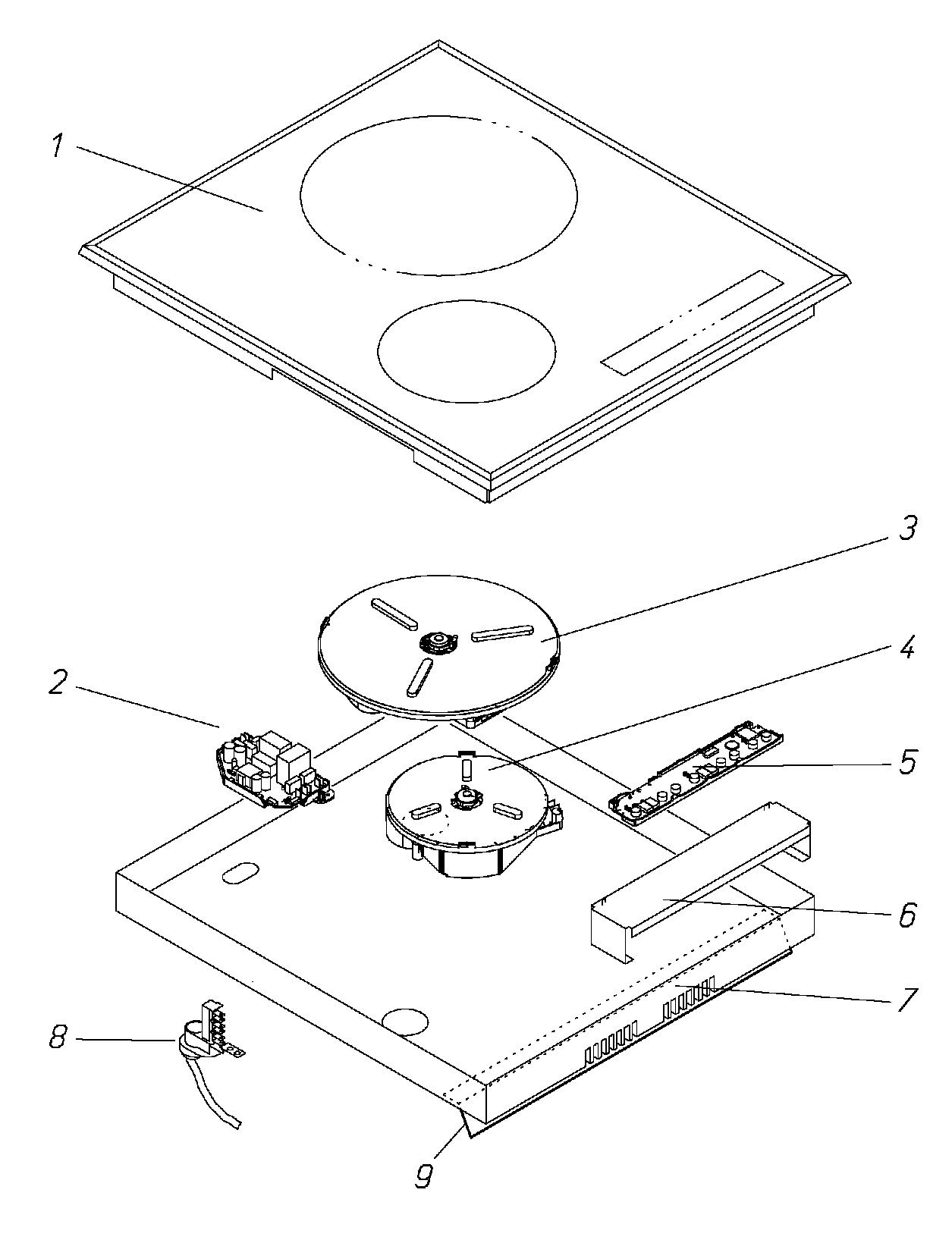 1
3
4
2
5
6
7
8
9