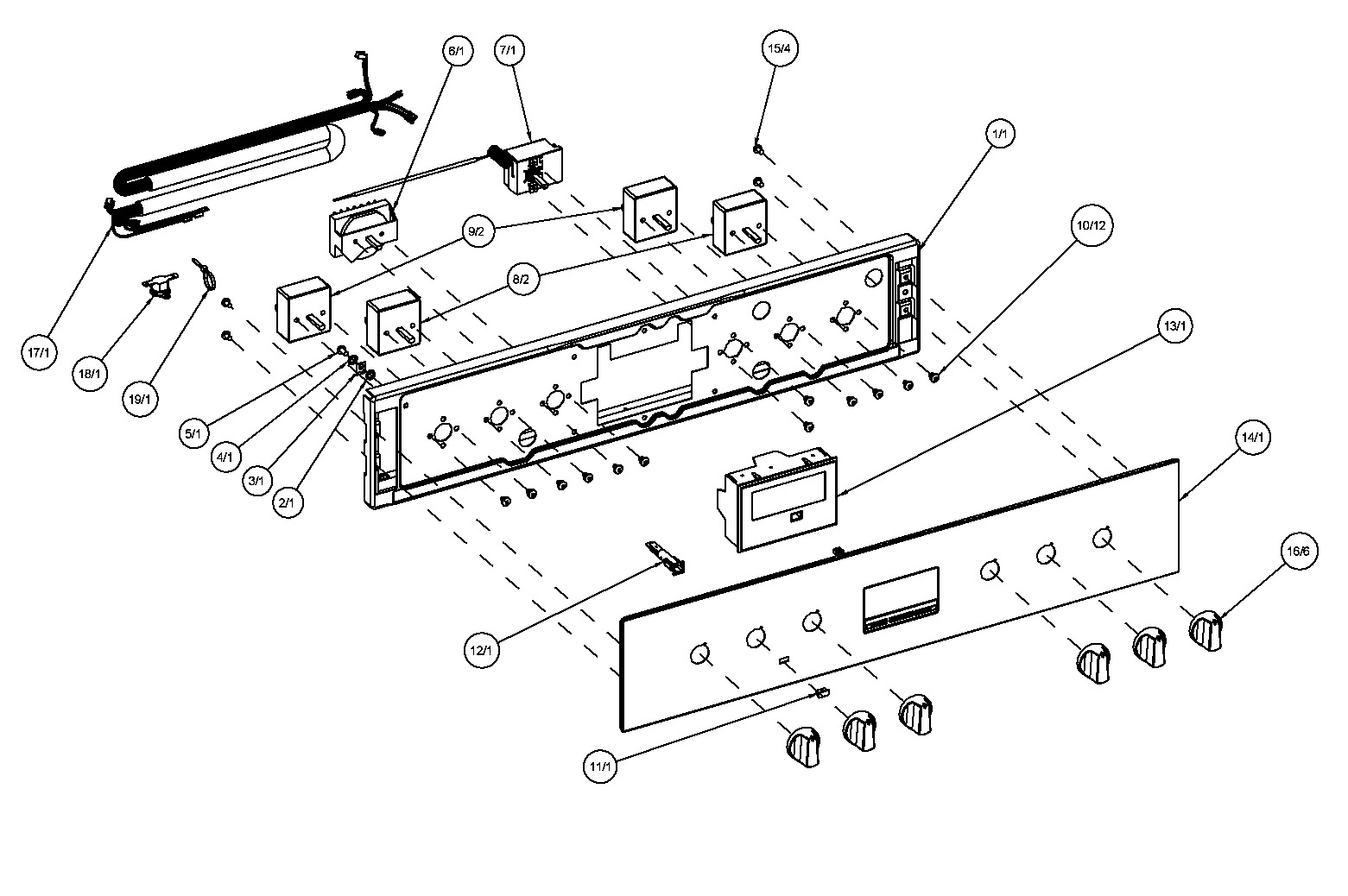 6/1
7/1
15/4
1/1
10/12
9/2
8/2
13/1
17/1
18/1
19/1
5/1
4/1
3/1
2/1
14/1
16/6
12/1
11/1