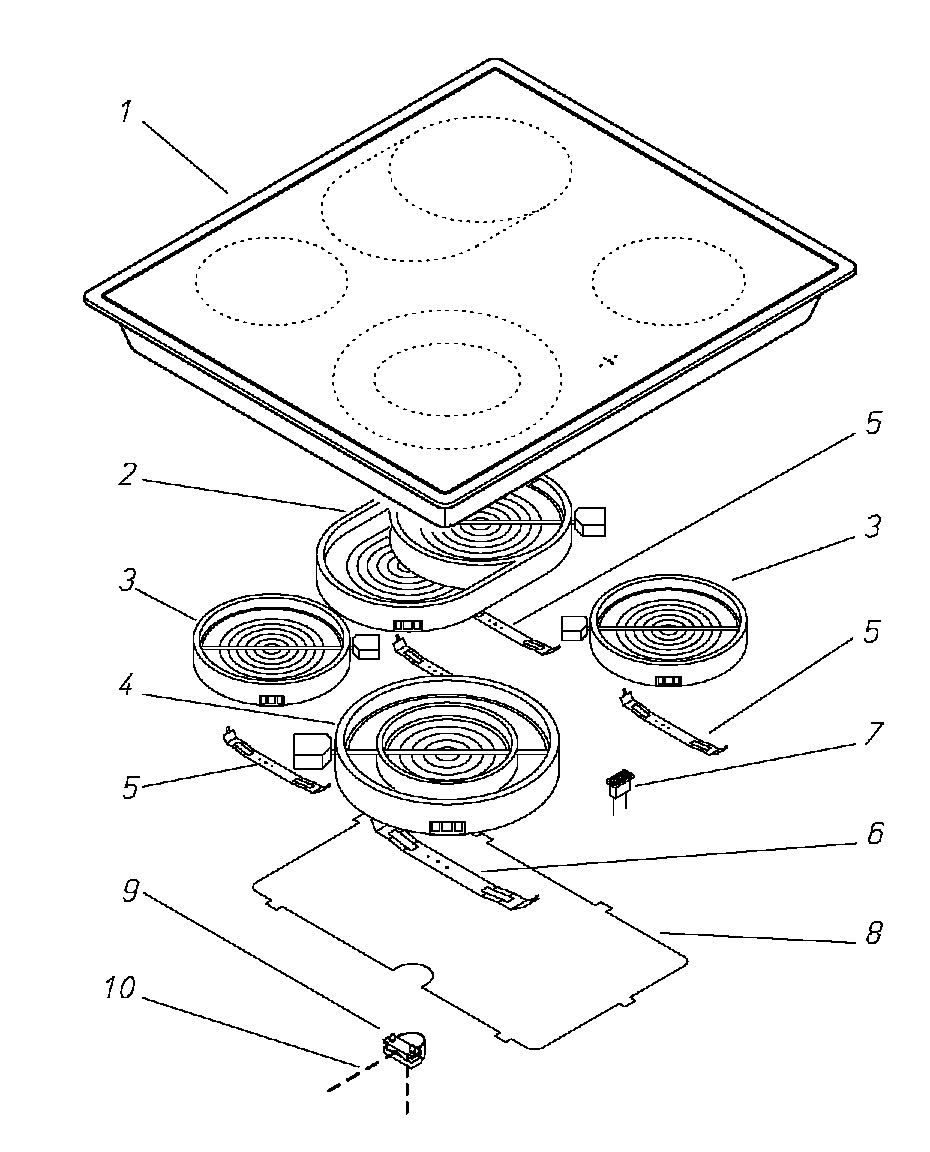 1
2
5
3
3
5
4
7
5
6
9
8
10