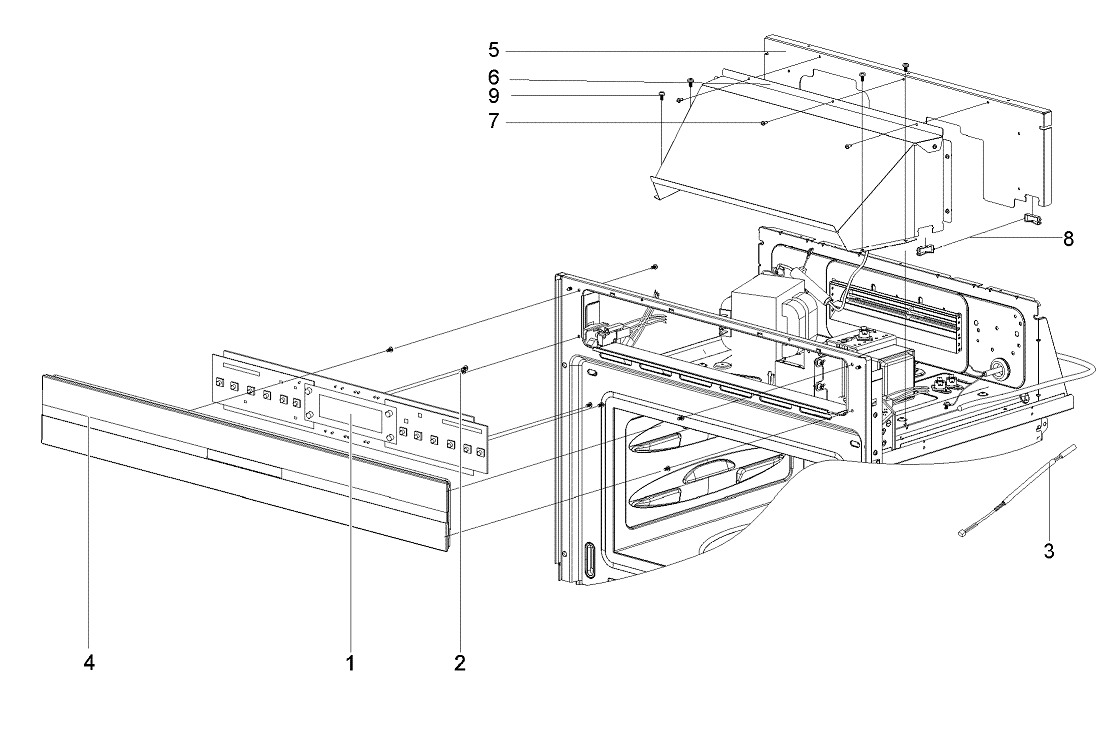 5
6
9
7
8
3
4
1
2