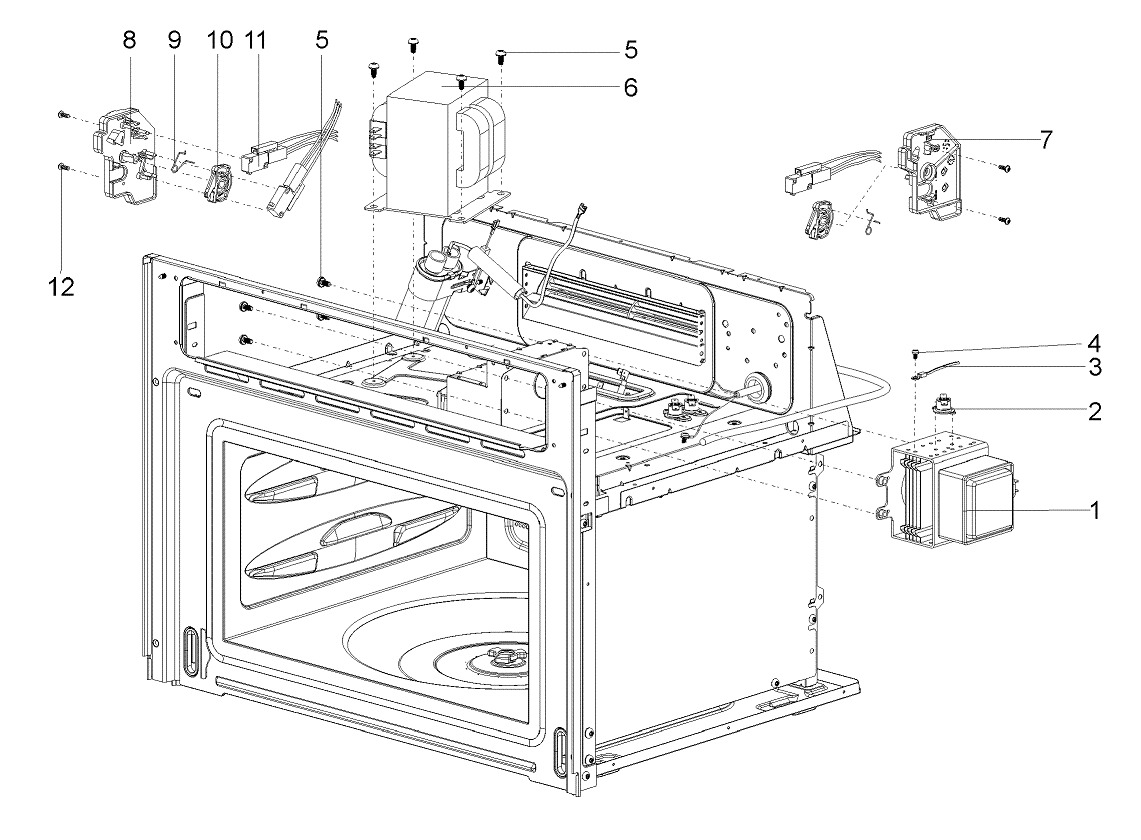 8
9
10
11
5
5
6
7
12
4
3
2
1