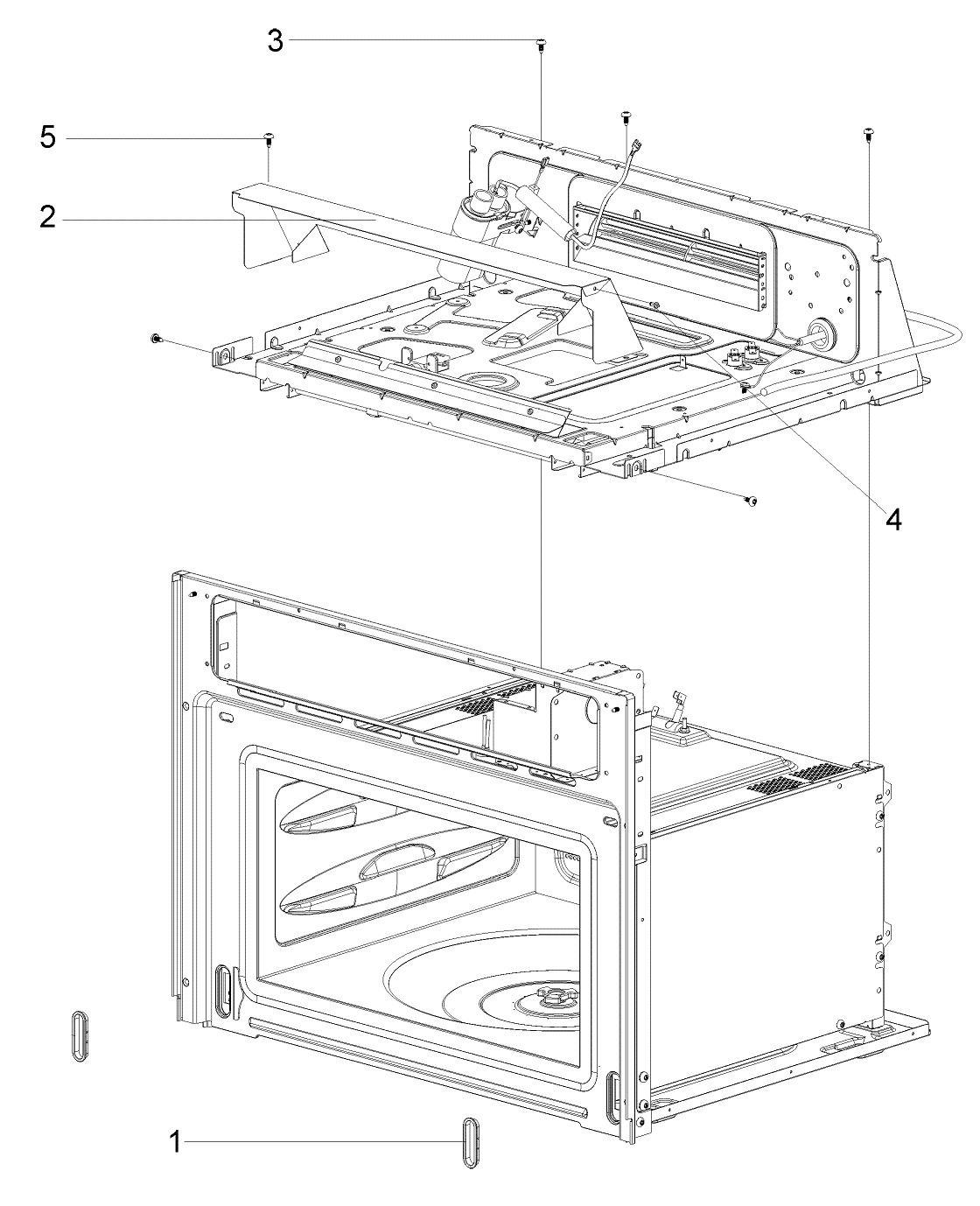 3

5

2

4

1