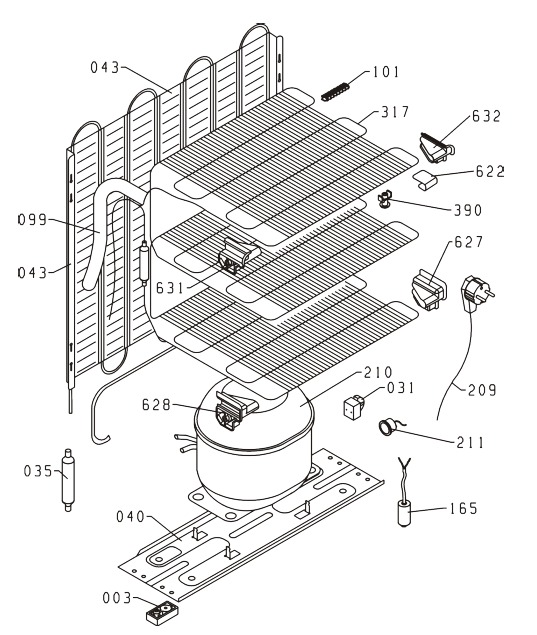 043
101
317
632
622
390
099
627
043
631
210
031
209
628
211
035
165
040
003