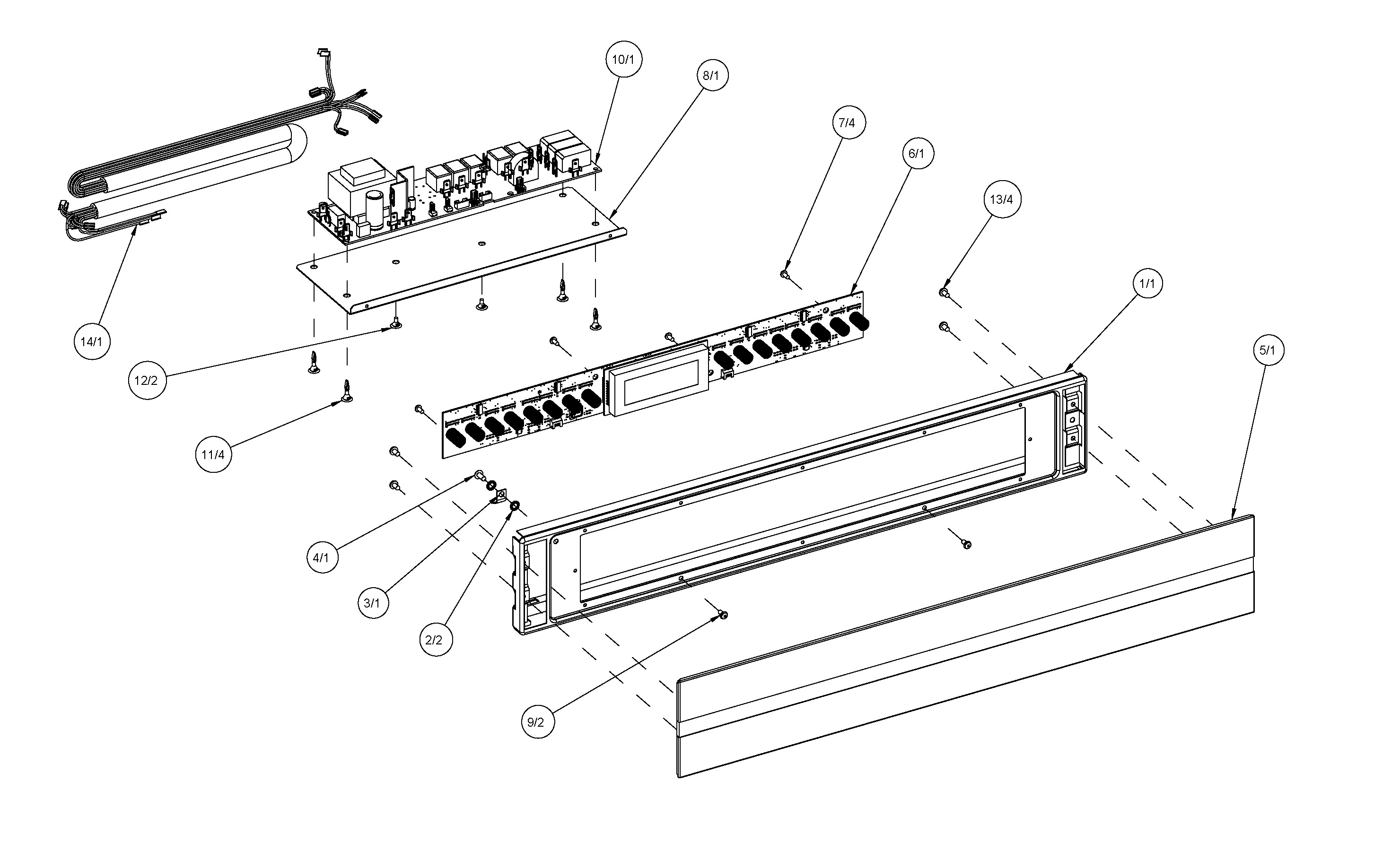 10/1

8/1

7/4

6/1

13/4

1/1

5/1

14/1

12/2

11/4

4/1

3/1

2/2

9/2