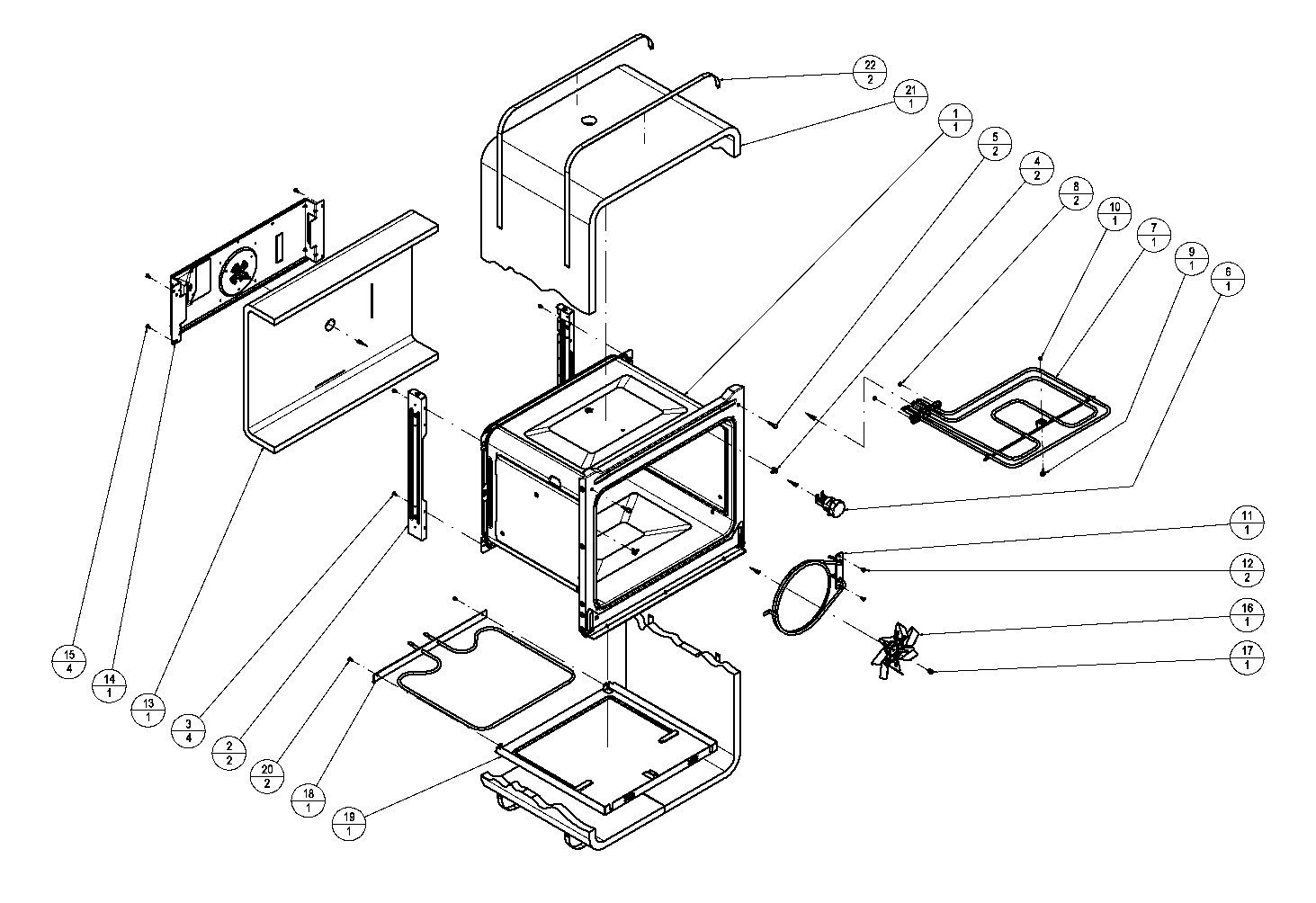 22
2

21
1

1
1

5
2

4
2

8
2

10
1

7
1

9
1

6
1

11
1

12
2

16
1

17
1

15
4

14
1

13
1

3
4

2
2

20
2

18
1

19
1