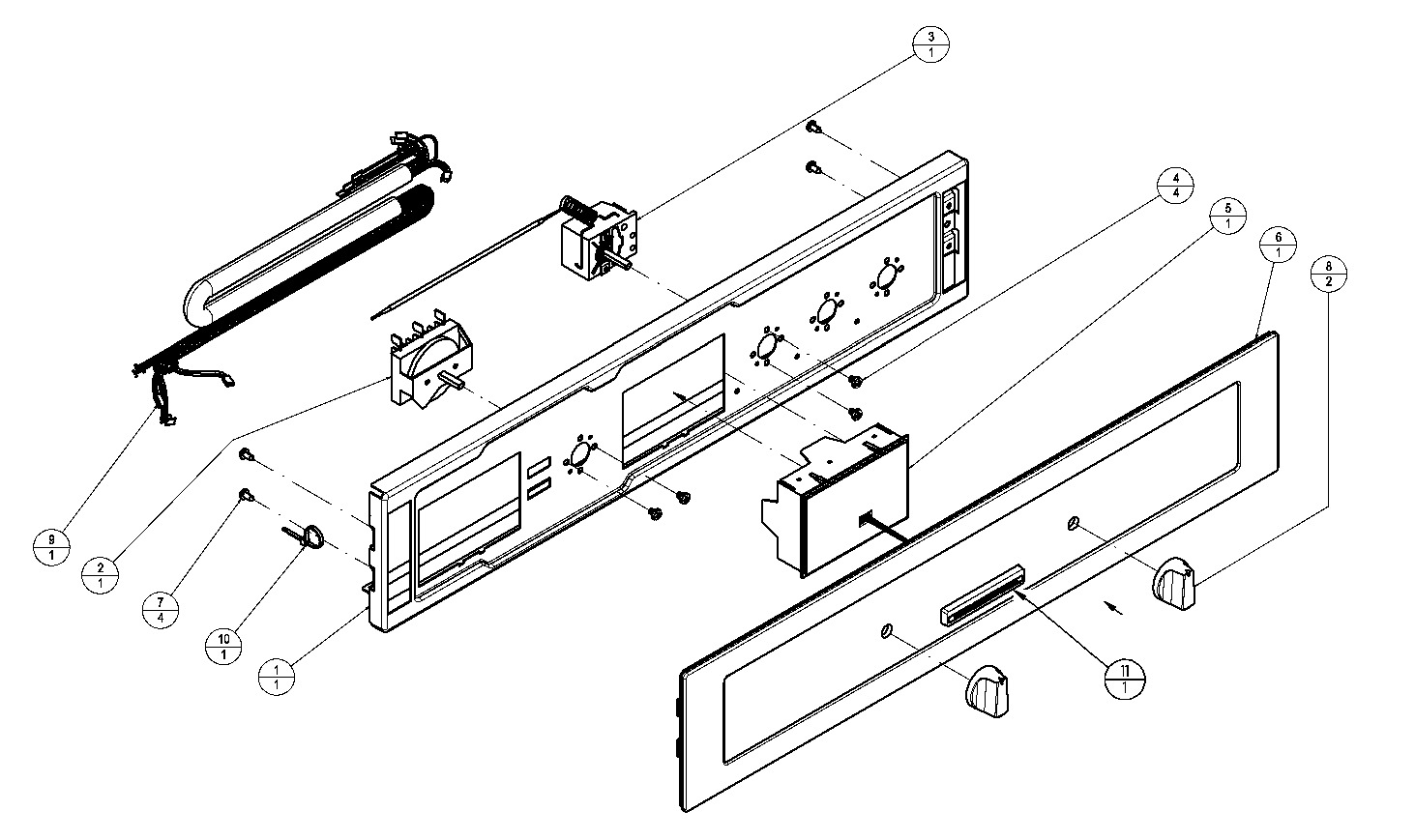 3
1

4
4

5
1

6
1

8
2

9
1

2
1

7
4

10
1

1
1

11
1