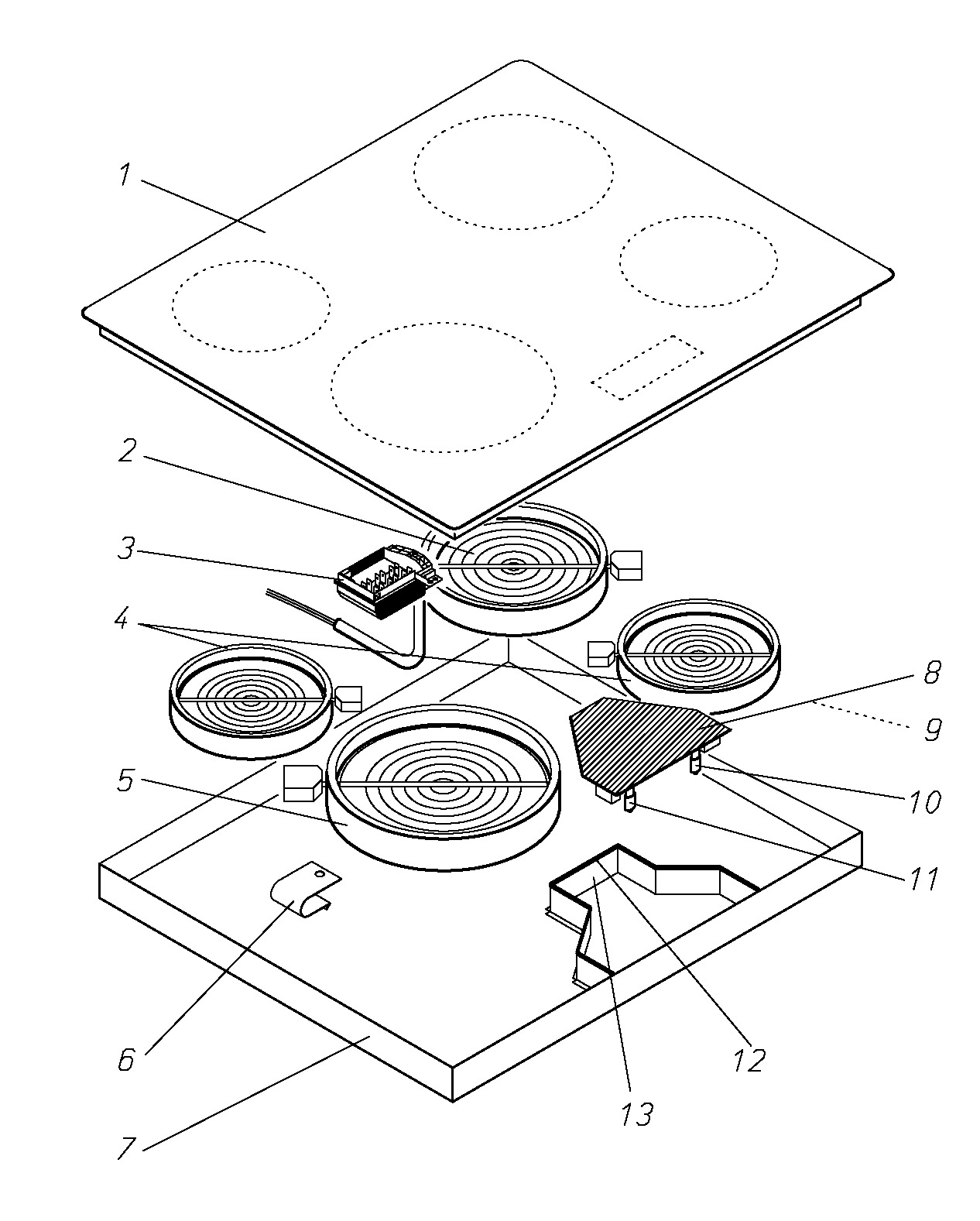 1
2
3
4
8
9
5
10
11
6
12
13
7