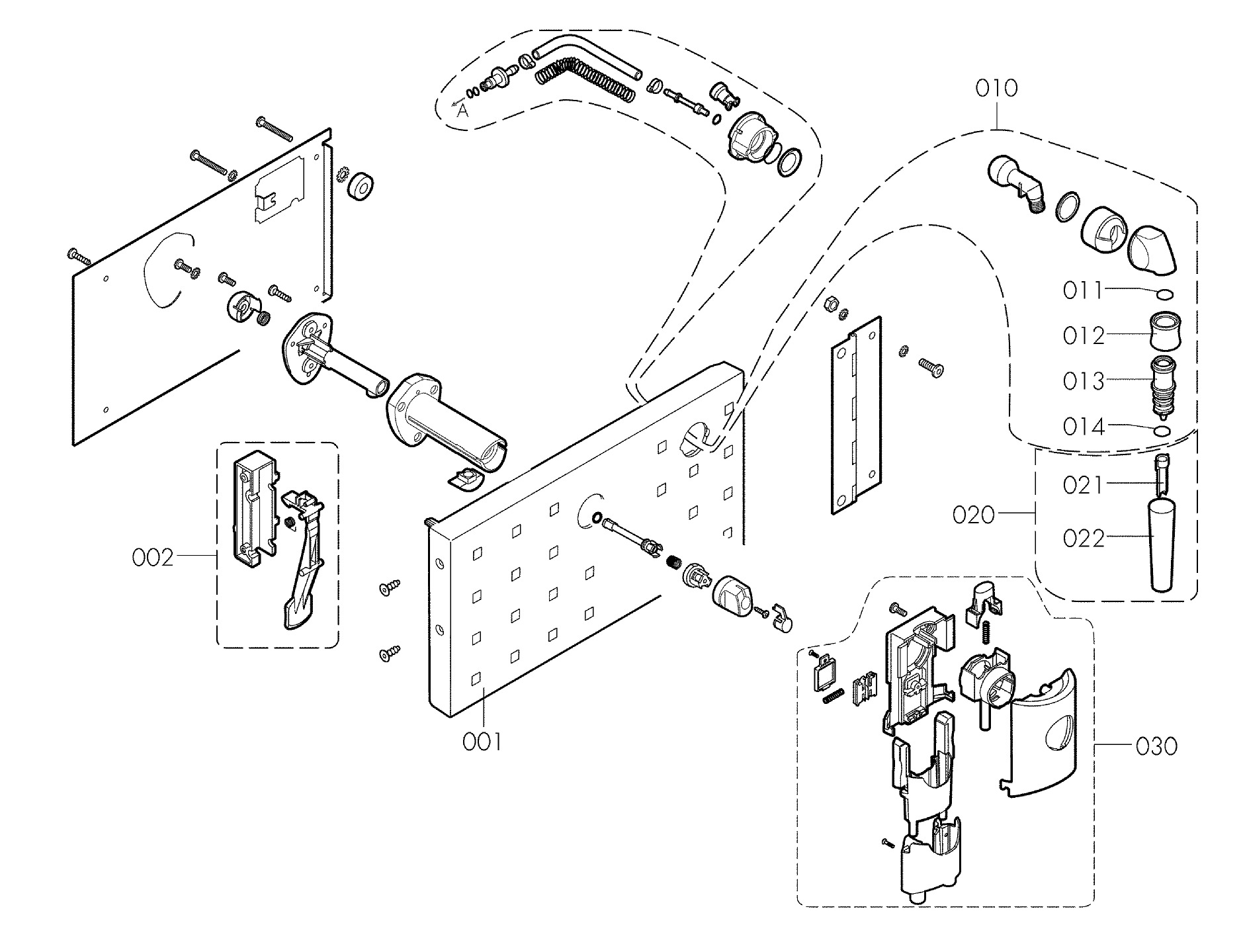 A
010
011
012
013
014
021
020
022
002
001
030