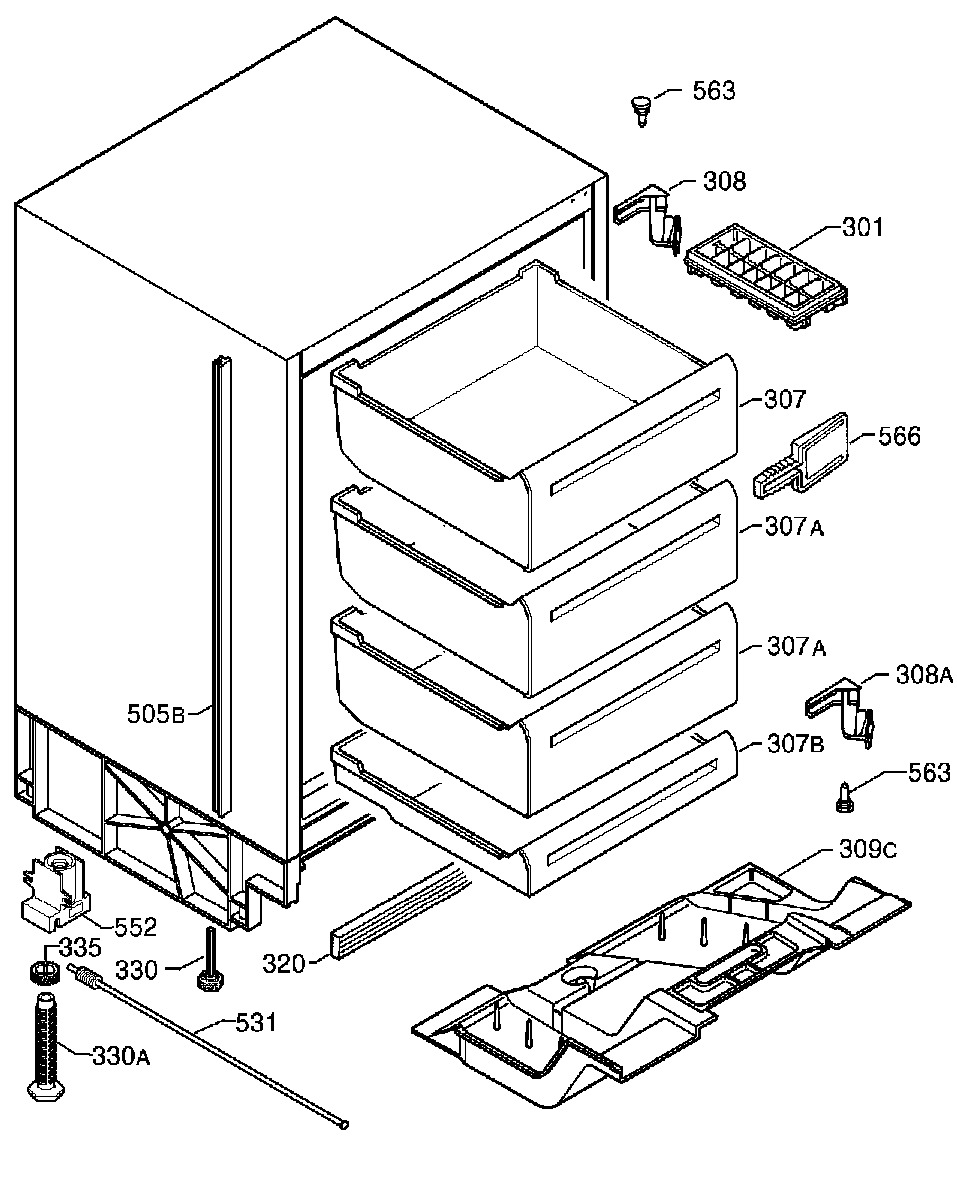 563
308
301
307
566
307A
307A
308A
505B
307B
563
309C
552
335
330
320
531
330A