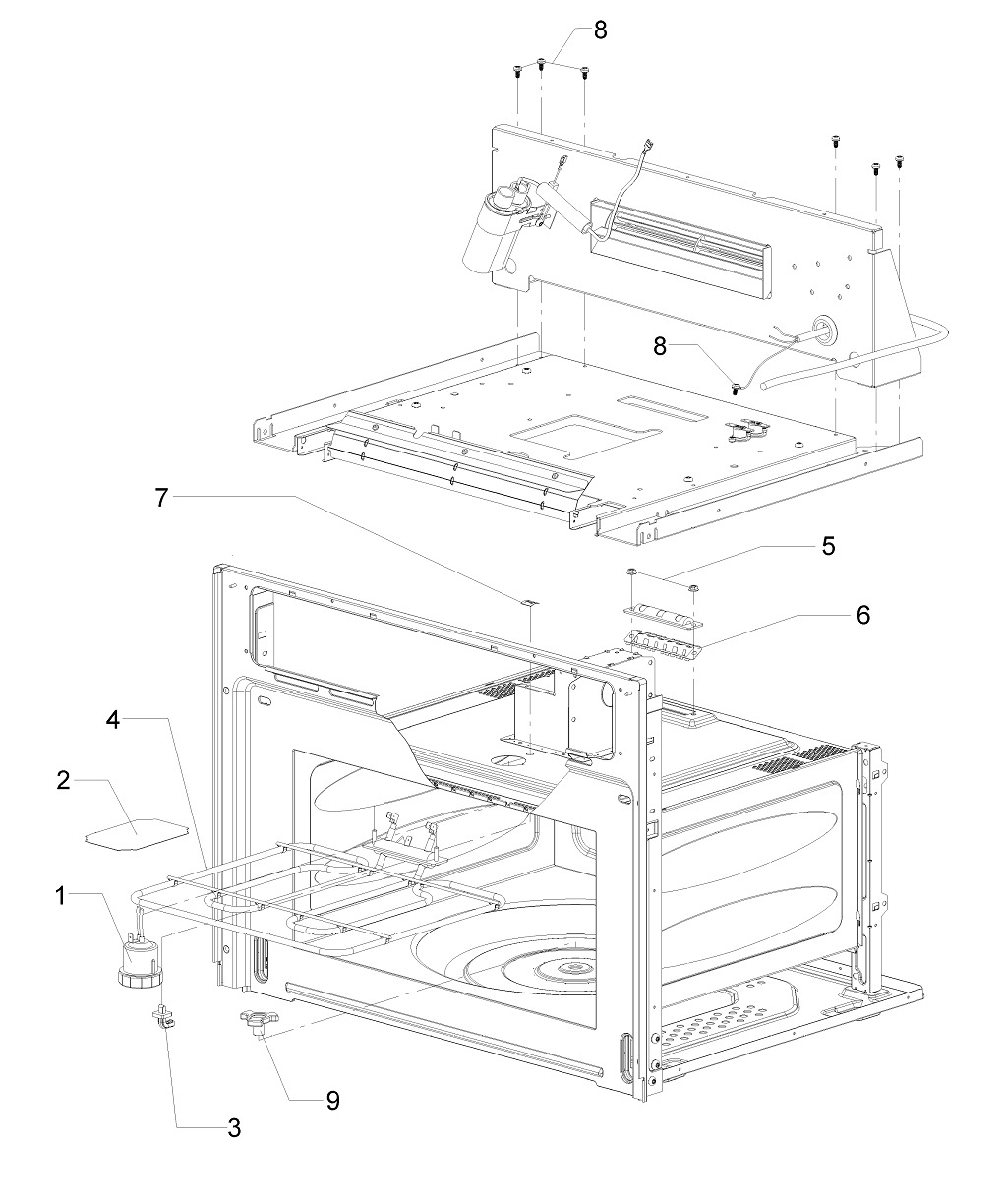 8
8
7
5
6
4
2
1
9
3