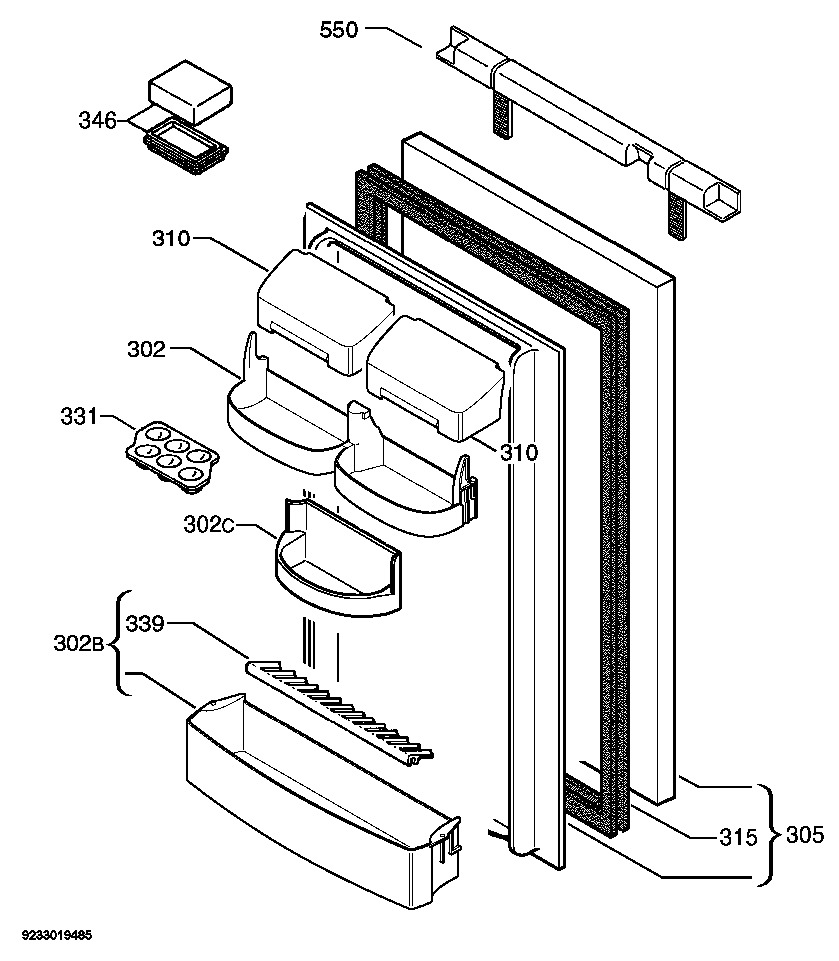 550
346
310
302
331
310
302C
302B
339
315
305
9233019485