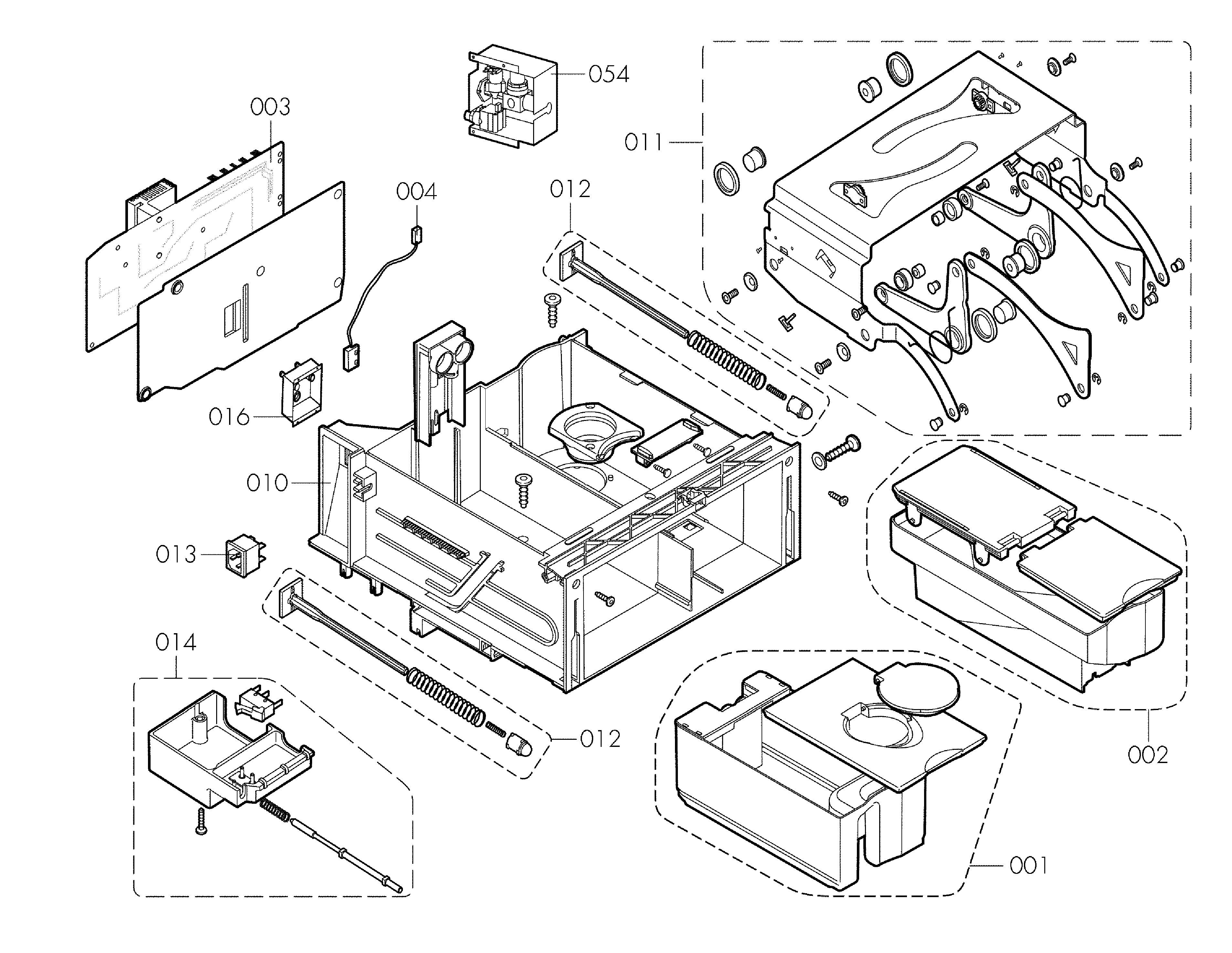 054
003
011
004
012
016
010
013
014
012
002
001