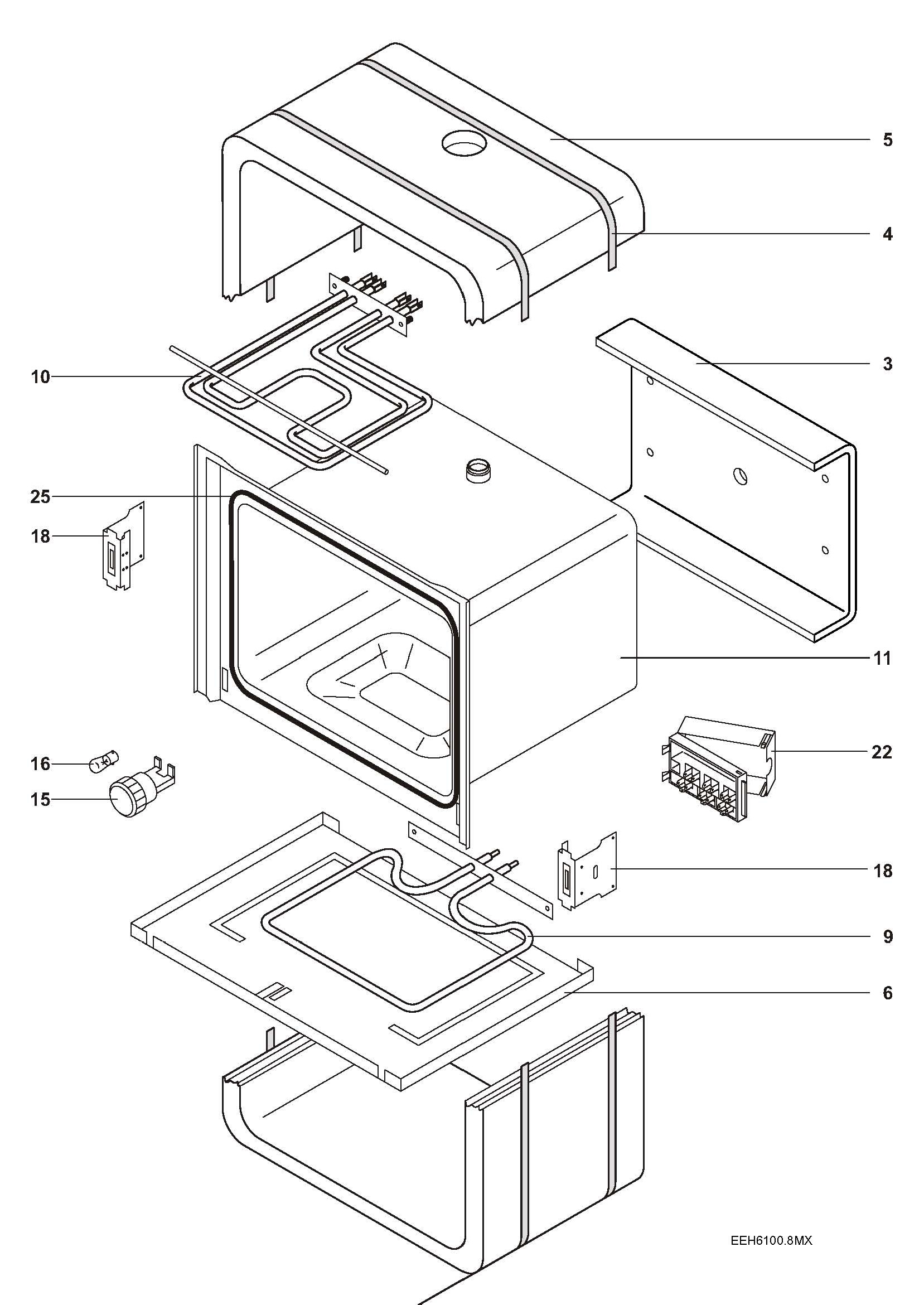 5
4
3
10
25
18
11
22
16
15
18
9
6
EEH6100.8MX