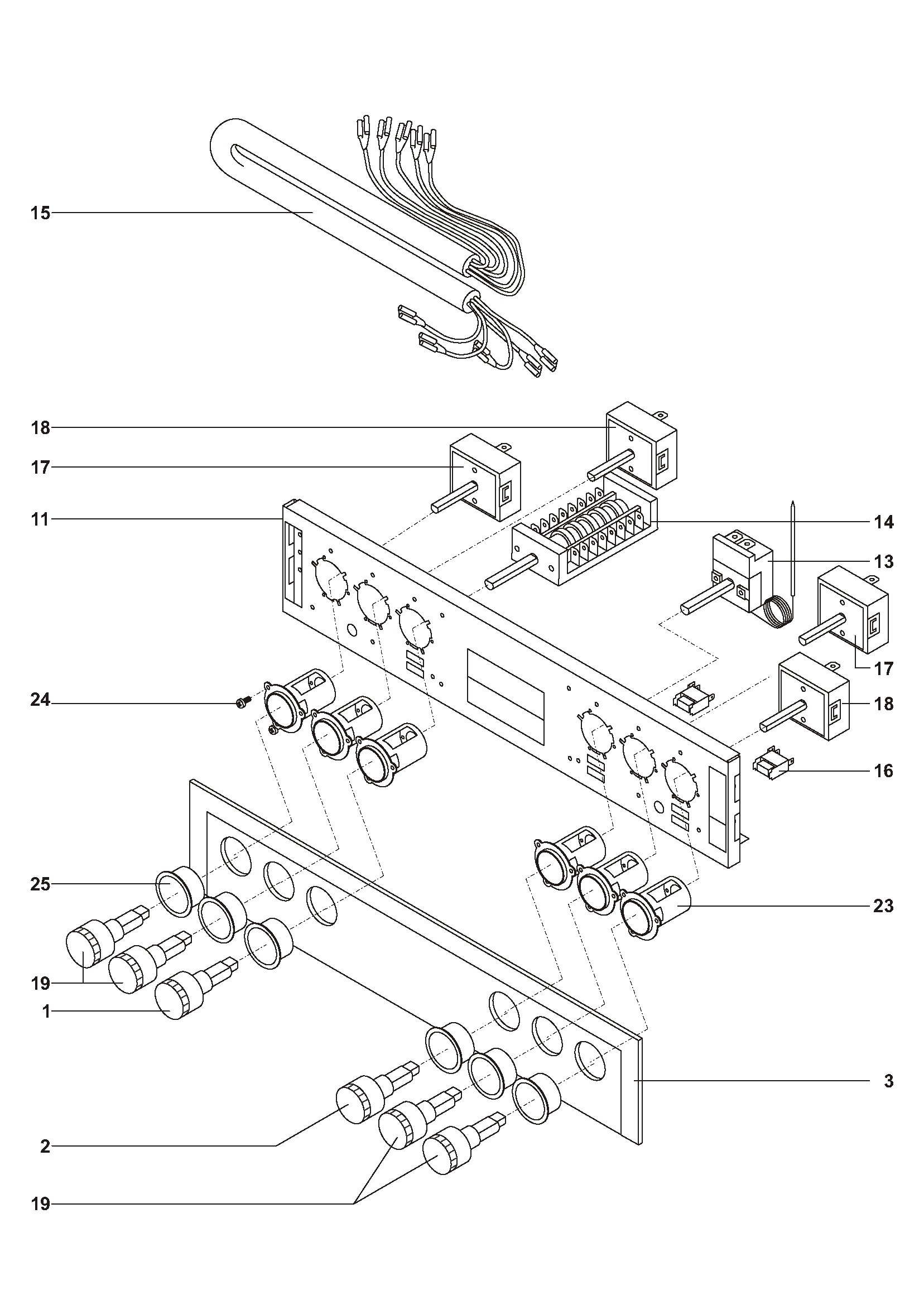 15
18
17
11
14
13
17
24
18
16
25
23
19
1
3
2
19