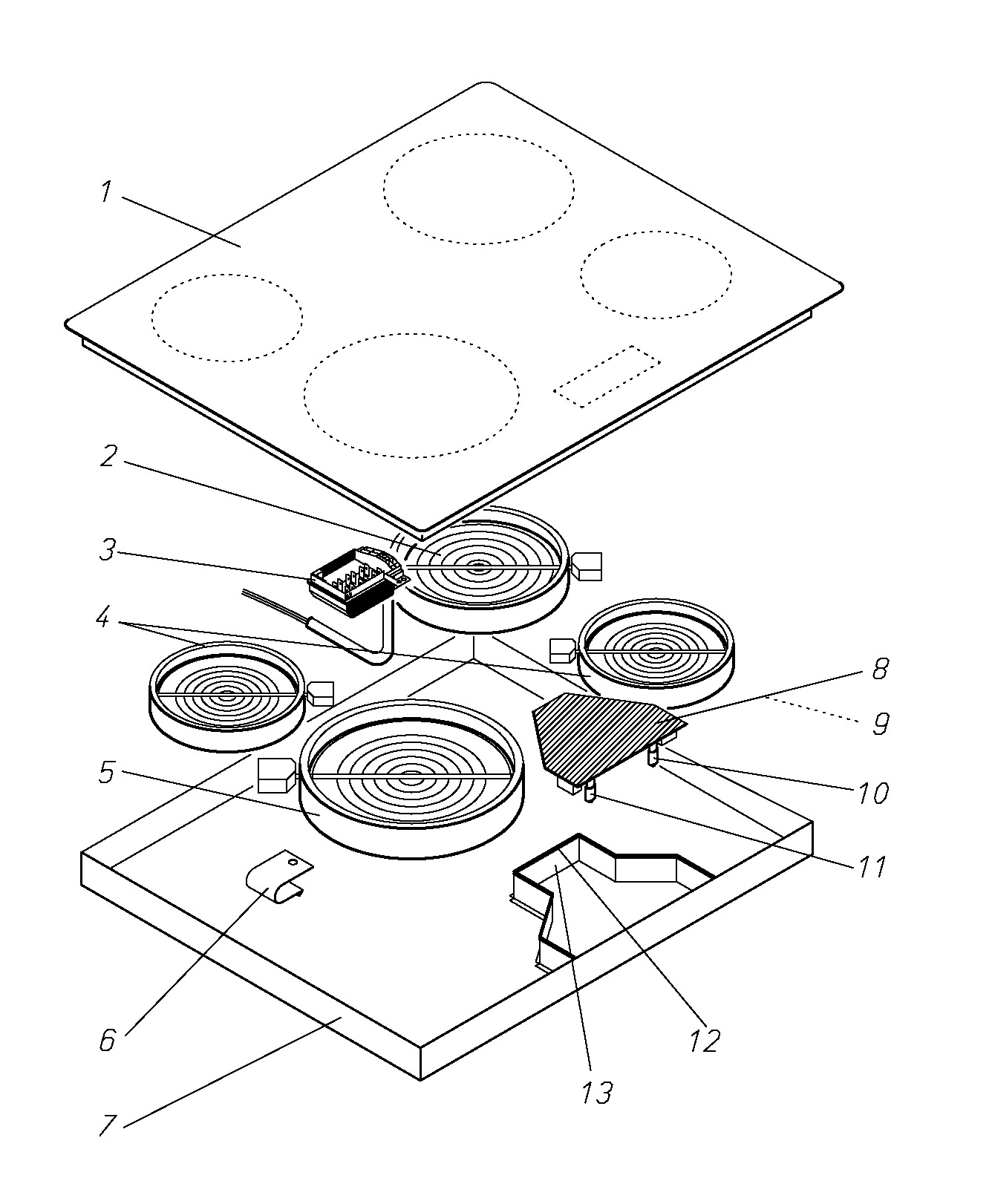 1
2
3
4
8
9
5
10
11
6
12
13
7