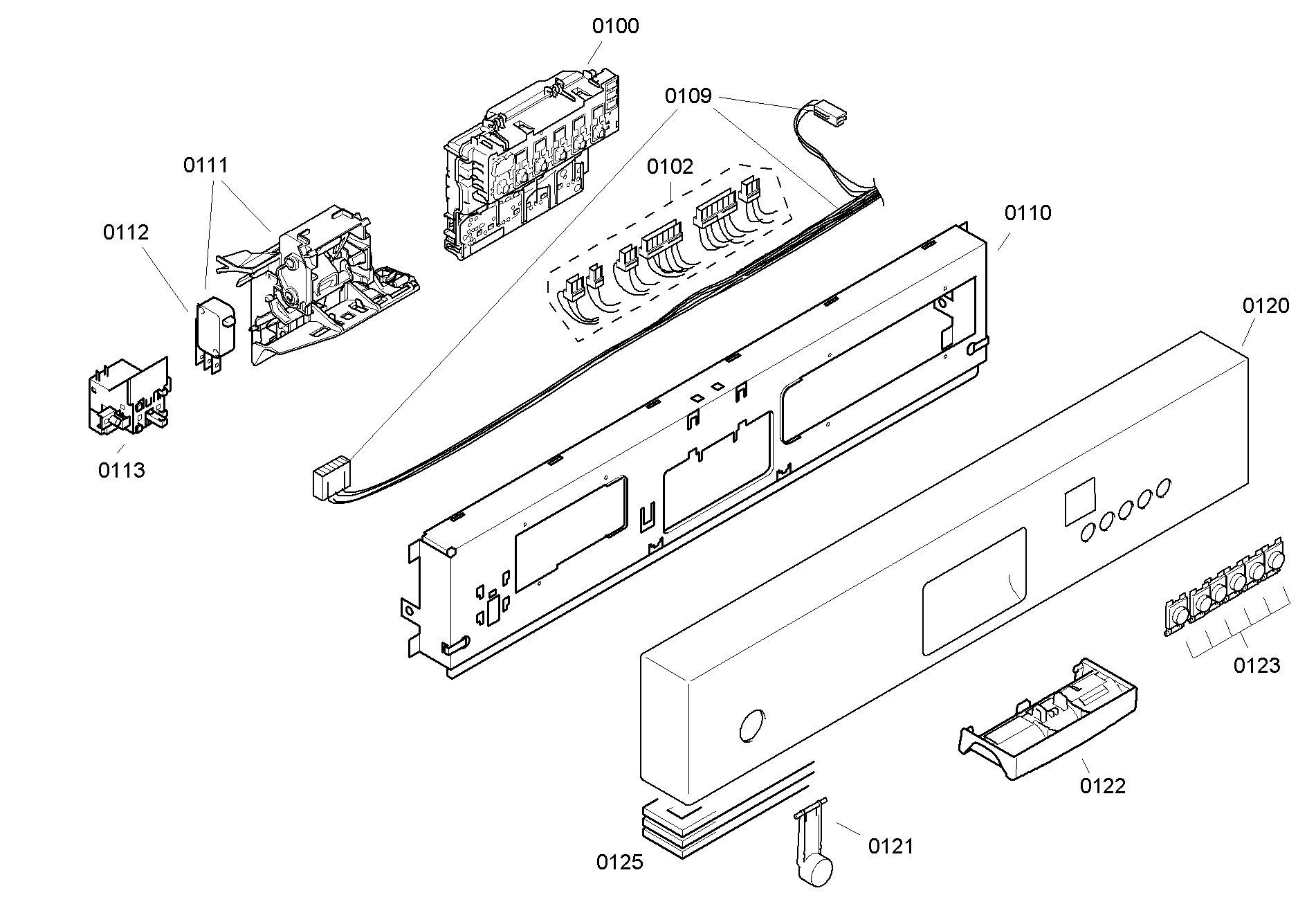 0100
0109
0111
0102
0112
0110
0120
0113
0123
0122
0121
0125